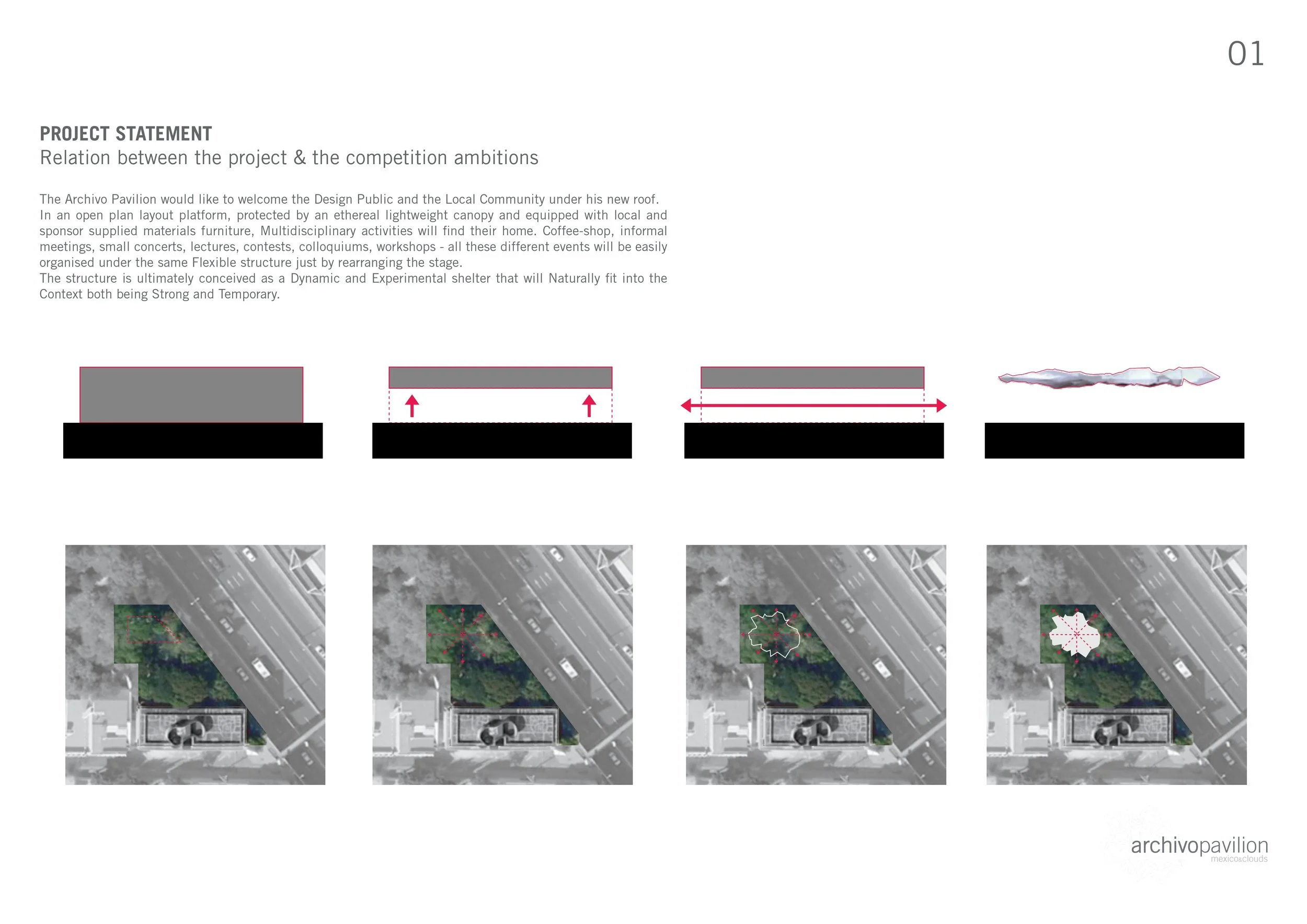 01

PROJECT STATEMENT
Relation between the project & the competition ambitions

The Archivo Pavilion would like to welcome the Design Public and the Local Community under his new roof. In an open plan layout platform, protected by an ethereal lightweight canopy and equipped with local and sponsor supplied materials furniture, Multidisciplinary activities will find their home. Coffee-shop, informal meetings, small concerts, lectures, contests, colloquiums, workshops - all these different events will be easily organised under the same Flexible structure just by rearranging the stage.
The structure is ultimately conceived as a Dynamic and Experimental shelter that will Naturally fit into the Context both being Strong and Temporary.

archivopavilion
mexico&clouds