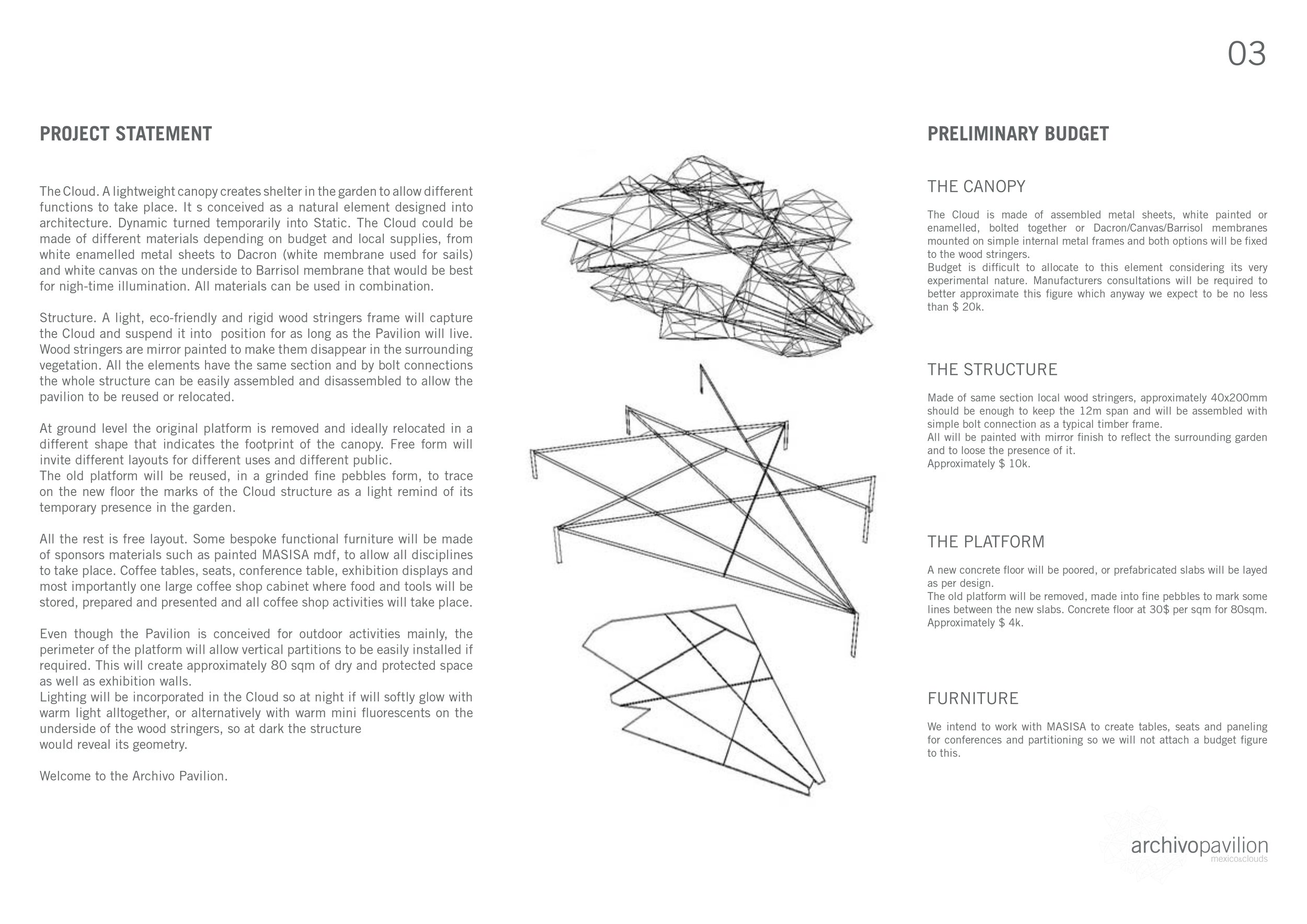 03

PROJECT STATEMENT

The Cloud. A lightweight canopy creates shelter in the garden to allow different functions to take place. It s conceived as a natural element designed into architecture. Dynamic turned temporarily into Static. The Cloud could be made of different materials depending on budget and local supplies, from white enamelled metal sheets to Dacron (white membrane used for sails) and white canvas on the underside to Barrisol membrane that would be best for nigh-time illumination. All materials can be used in combination.

Structure. A light, eco-friendly and rigid wood stringers frame will capture the Cloud and suspend it into position for as long as the Pavilion will live. Wood stringers are mirror painted to make them disappear in the surrounding vegetation. All the elements have the same section and by bolt connections the whole structure can be easily assembled and disassembled to allow the pavilion to be reused or relocated.

At ground level the original platform is removed and ideally relocated in a different shape that indicates the footprint of the canopy. Free form will invite different layouts for different uses and different public.
The old platform will be reused, in a grinded fine pebbles form, to trace on the new floor the marks of the Cloud structure as a light remind of its temporary presence in the garden.

All the rest is free layout. Some bespoke functional furniture will be made of sponsors materials such as painted MASISA mdf, to allow all disciplines to take place. Coffee tables, seats, conference table, exhibition displays and most importantly one large coffee shop cabinet where food and tools will be stored, prepared and presented and all coffee shop activities will take place.

Even though the Pavilion is conceived for outdoor activities mainly, the perimeter of the platform will allow vertical partitions to be easily installed if required. This will create approximately 80 sqm of dry and protected space as well as exhibition walls.
Lighting will be incorporated in the Cloud so at night if will softly glow with warm light alltogether, or alternatively with warm mini fluorescents on the underside of the wood stringers, so at dark the structure would reveal its geometry.

Welcome to the Archivo Pavilion.

PRELIMINARY BUDGET

THE CANOPY

The Cloud is made of assembled metal sheets, white painted or enamelled, bolted together or Dacron/Canvas/Barrisol membranes mounted on simple internal metal frames and both options will be fixed to the wood stringers.
Budget is difficult to allocate to this element considering its very experimental nature. Manufacturers consultations will be required to better approximate this figure which anyway we expect to be no less than $ 20k.

THE STRUCTURE

Made of same section local wood stringers, approximately 40x200mm should be enough to keep the 12m span and will be assembled with simple bolt connection as a typical timber frame.
All will be painted with mirror finish to reflect the surrounding garden and to loose the presence of it.
Approximately $ 10k.

THE PLATFORM

A new concrete floor will be poored, or prefabricated slabs will be layed as per design.
The old platform will be removed, made into fine pebbles to mark some lines between the new slabs. Concrete floor at 30$ per sqm for 80sqm.
Approximately $ 4k.

FURNITURE

We intend to work with MASISA to create tables, seats and paneling for conferences and partitioning so we will not attach a budget figure to this.

archivopavilion
mexico&clouds