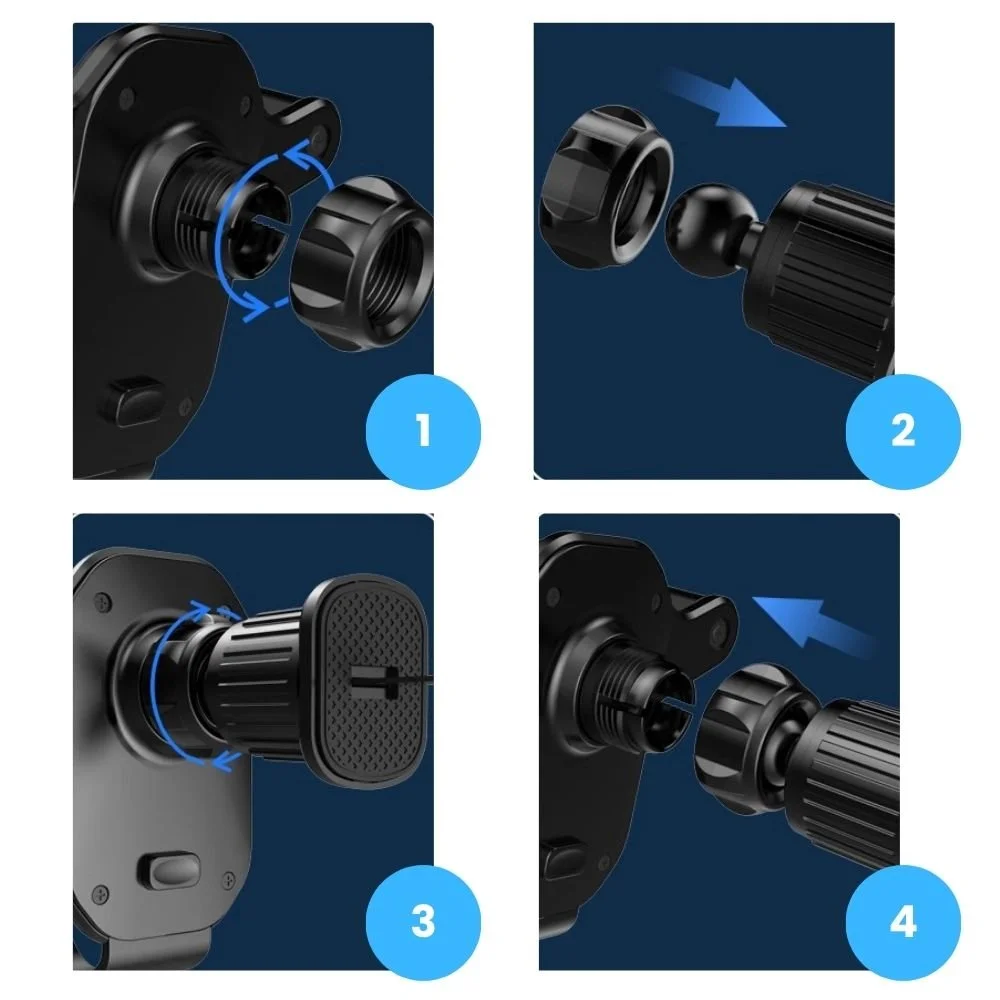 1

2

3

4