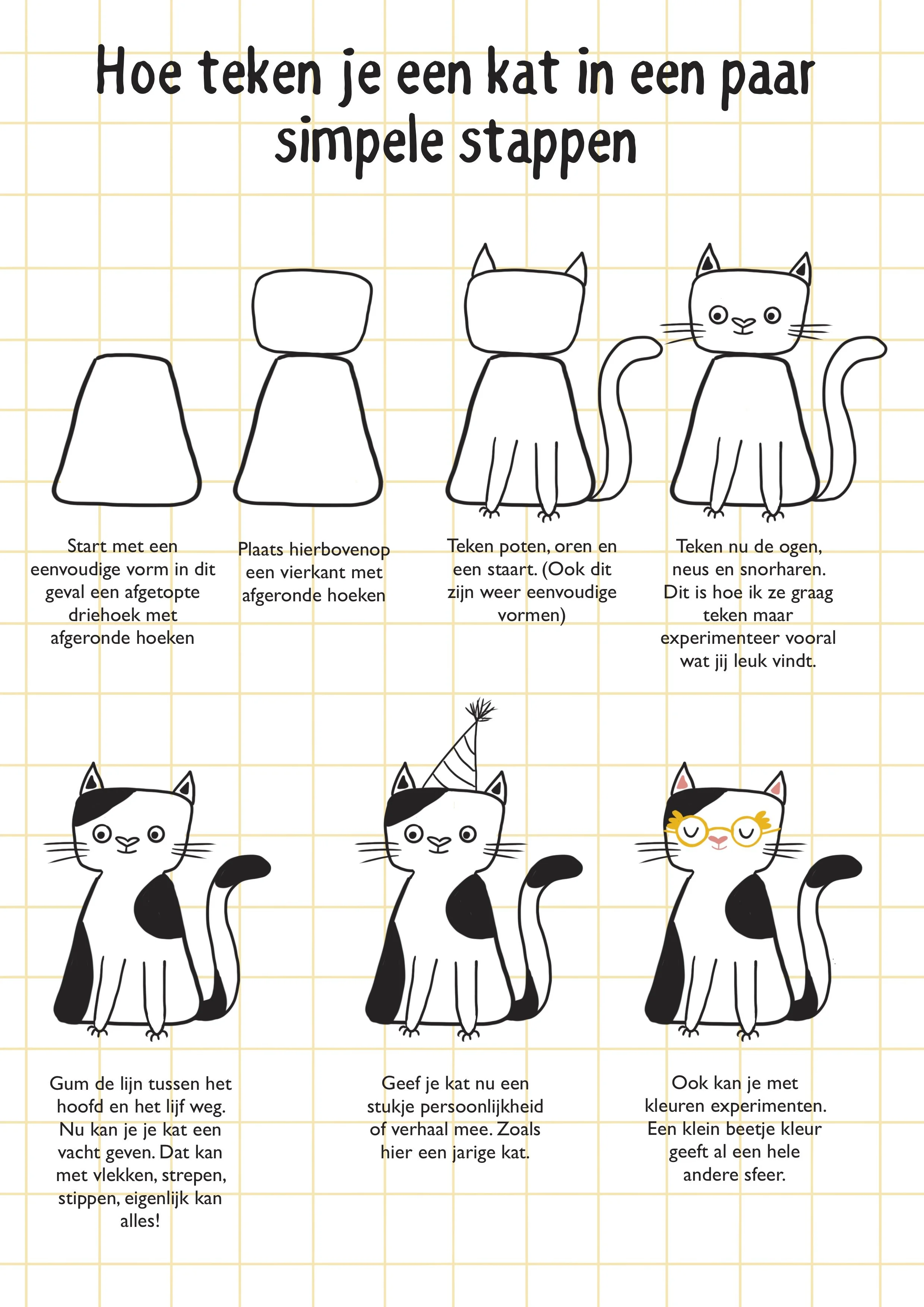 Hoe teken je een kat in een paar simpele stappen

Start met een eenvoudige vorm in dit geval een afgetopte driehoek met afgeronde hoeken

Plaats hierbovenop een vierkant met afgeronde hoeken

Teken poten, oren en een staart. (Ook dit zijn weer eenvoudige vormen)

Teken nu de ogen, neus en snorharen. Dit is hoe ik ze graag teken maar experimenteer vooral wat jij leuk vindt.

Gum de lijn tussen het hoofd en het lijf weg. Nu kan je je kat een vacht geven. Dat kan met vlekken, strepen, stippen, eigenlijk kan alles!

Geef je kat nu een stukje persoonlijkheid of verhaal mee. Zoals hier een jarige kat.

Ook kan je met kleuren experimenten. Een klein beetje kleur geeft al een hele andere sfeer.