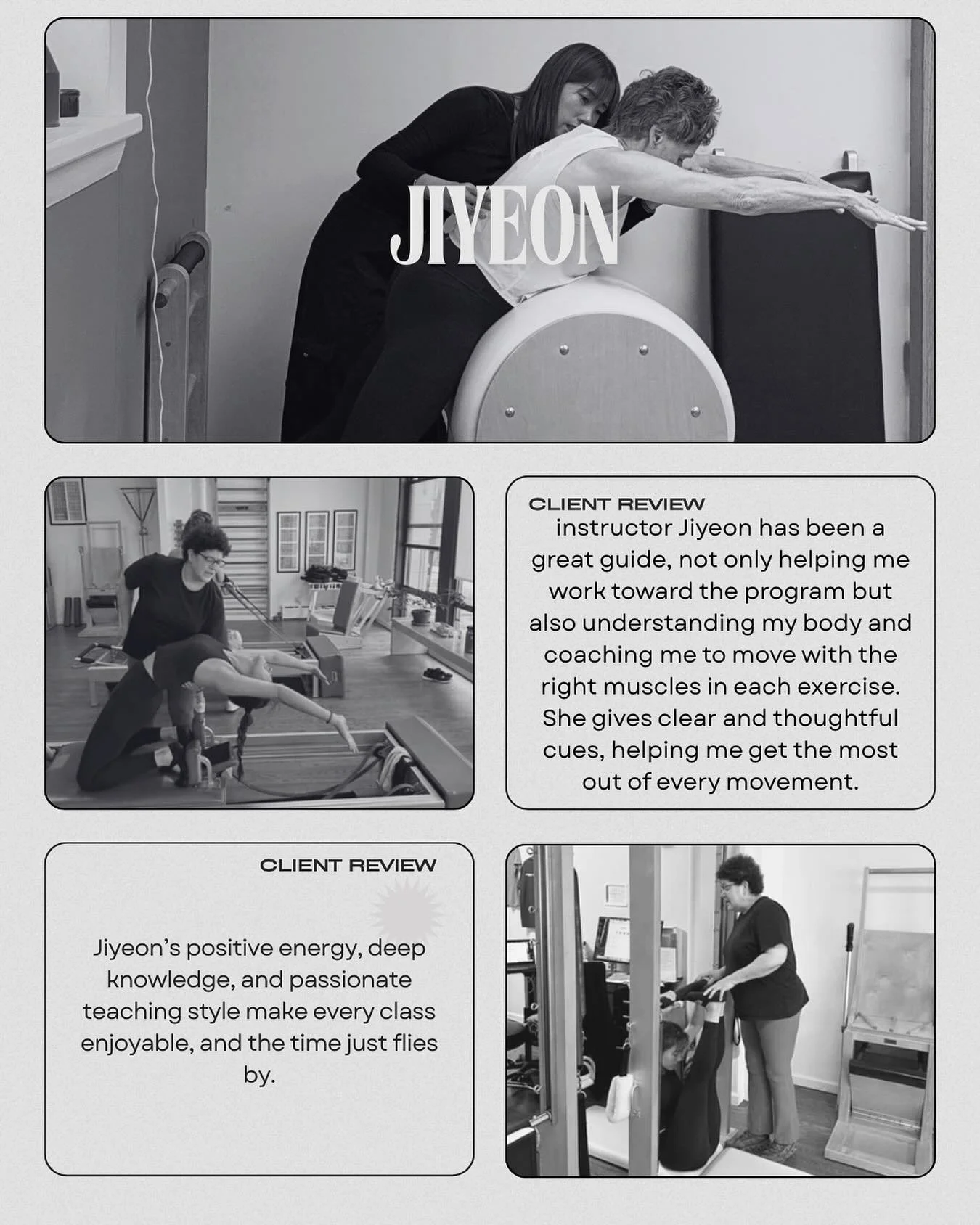 JIYEON

CLIENT REVIEW
instructor Jiyeon has been a great guide, not only helping me work toward the program but also understanding my body and coaching me to move with the right muscles in each exercise. She gives clear and thoughtful cues, helping me get the most out of every movement.

CLIENT REVIEW
Jiyeon's positive energy, deep knowledge, and passionate teaching style make every class enjoyable, and the time just flies by.