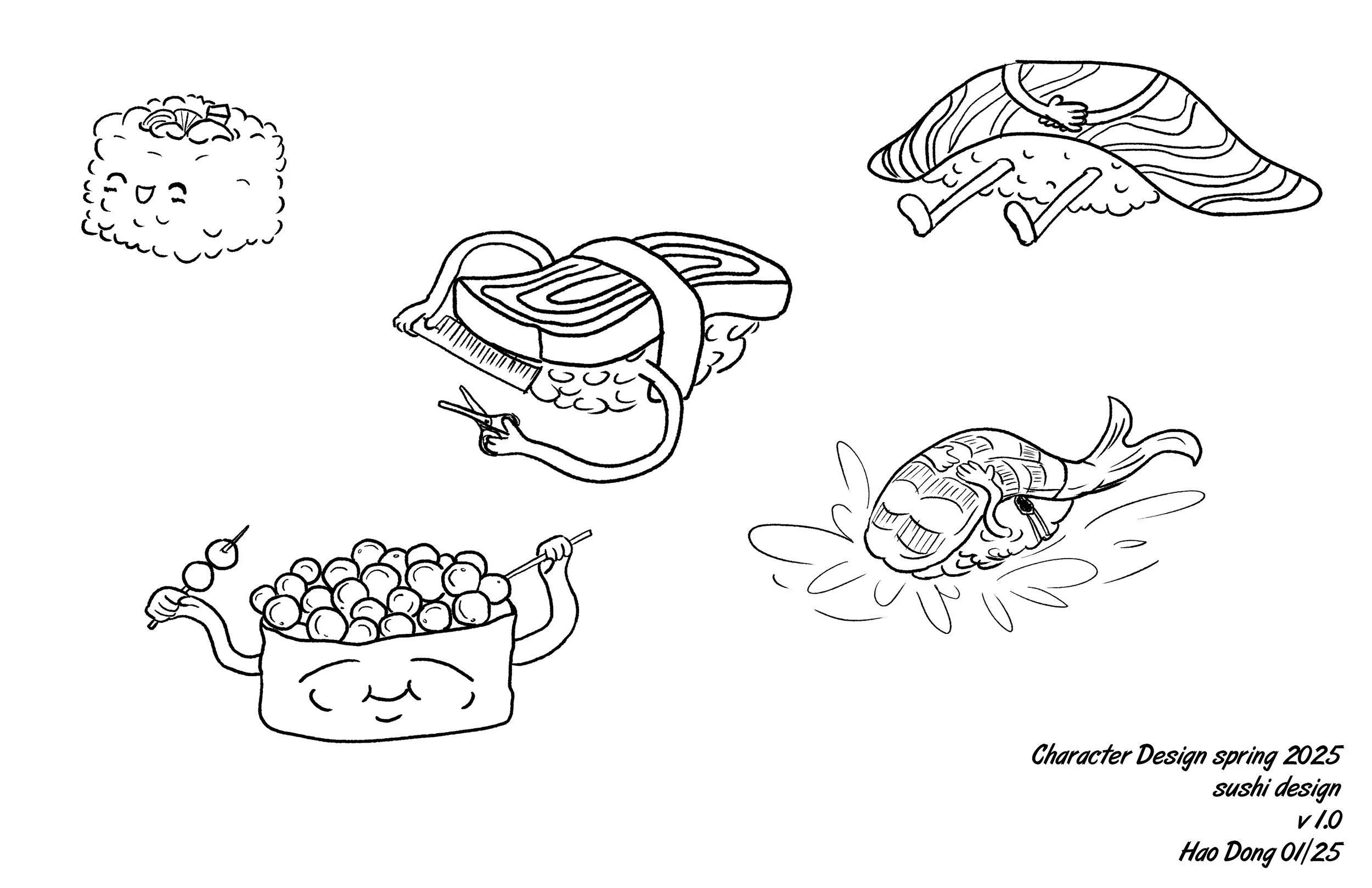 Character Design spring 2025
sushi design
v 1.0
Hao Dong 01/25