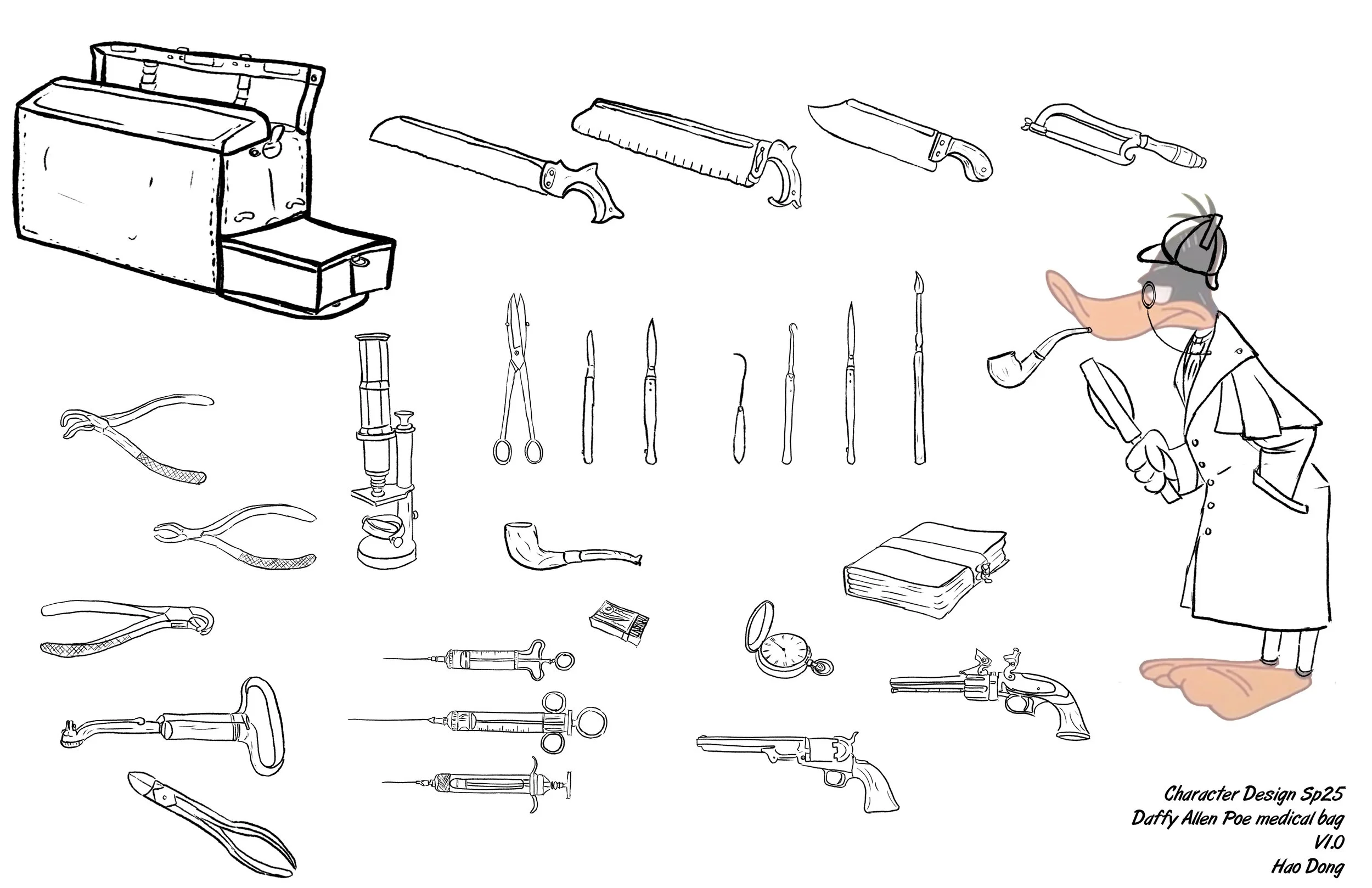 Character Design Sp25
Daffy Allen Poe medical bag
V1.0
Hao Dong