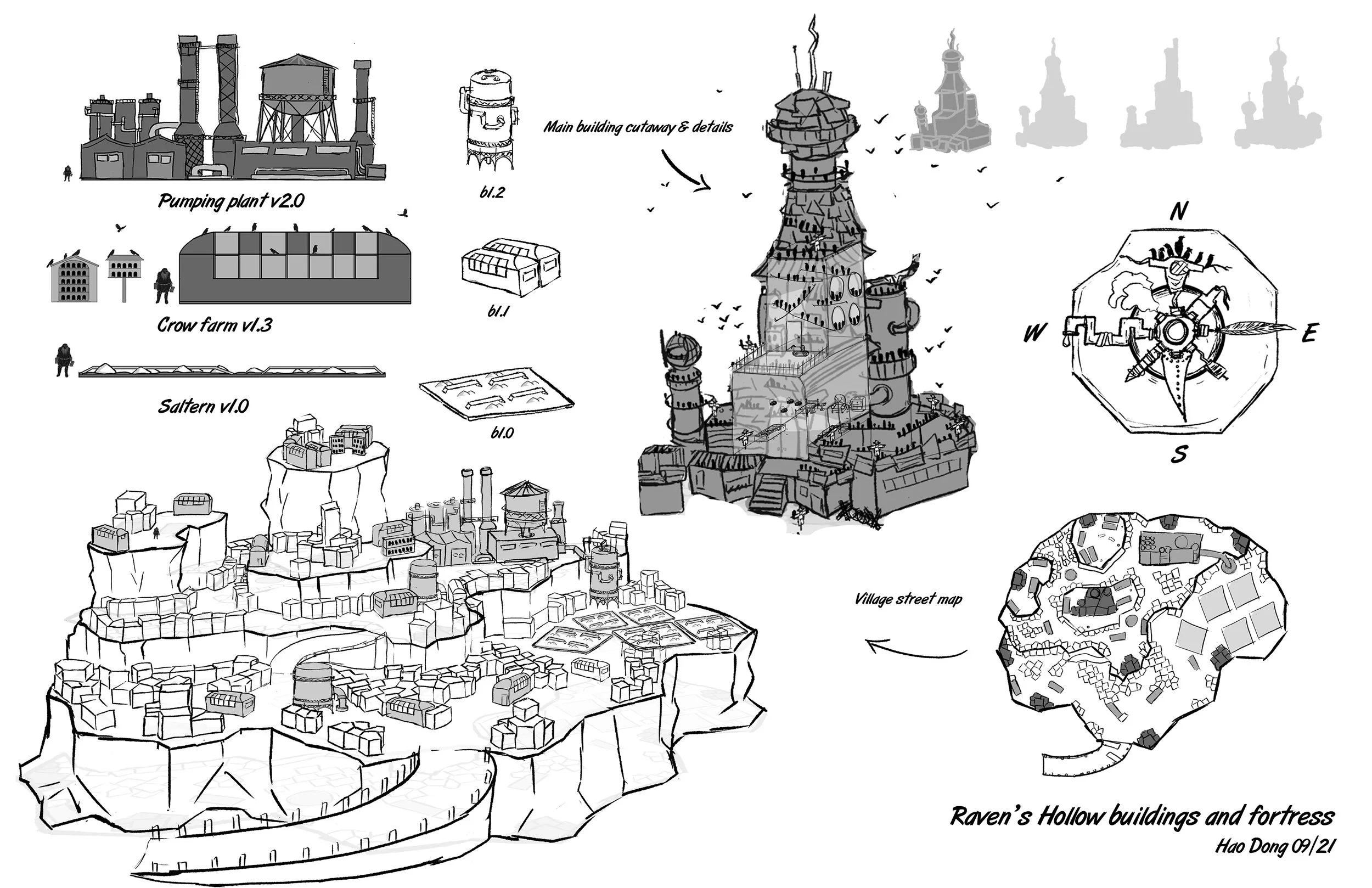 Pumping plant v2.0

b1.2

Main building cutaway & details

Crow farm v1.3

b1.1

Saltern v1.0

b1.0

N

W

E

S

Village street map

Raven's Hollow buildings and fortress

Hao Dong 09/21