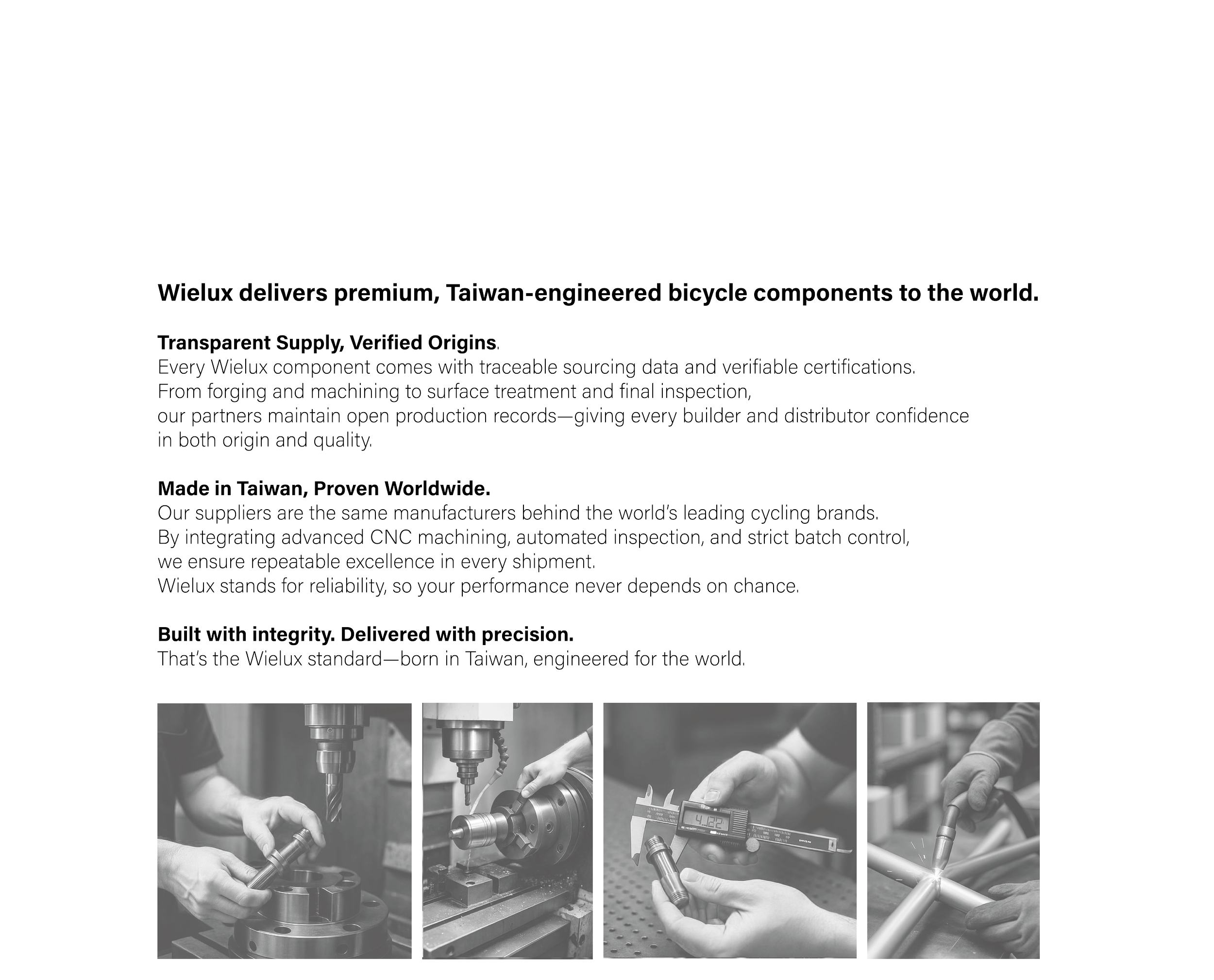 Wielux delivers premium, Taiwan-engineered bicycle components to the world.

Transparent Supply, Verified Origins.
Every Wielux component comes with traceable sourcing data and verifiable certifications. From forging and machining to surface treatment and final inspection, our partners maintain open production records—giving every builder and distributor confidence in both origin and quality.

Made in Taiwan, Proven Worldwide.
Our suppliers are the same manufacturers behind the world's leading cycling brands. By integrating advanced CNC machining, automated inspection, and strict batch control, we ensure repeatable excellence in every shipment.
Wielux stands for reliability, so your performance never depends on chance.

Built with integrity. Delivered with precision.
That's the Wielux standard—born in Taiwan, engineered for the world.

4.122