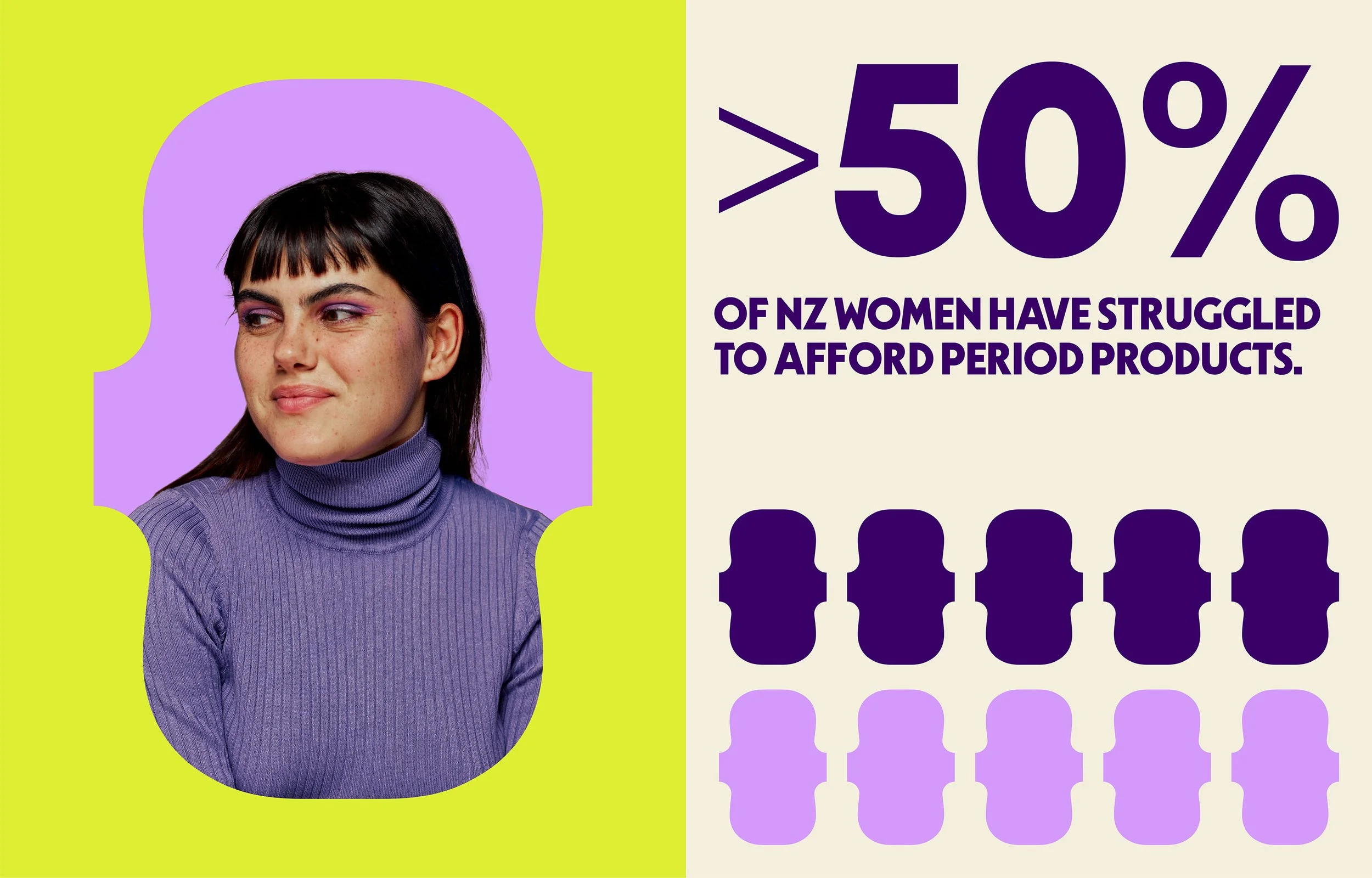 >50%

OF NZ WOMEN HAVE STRUGGLED TO AFFORD PERIOD PRODUCTS.