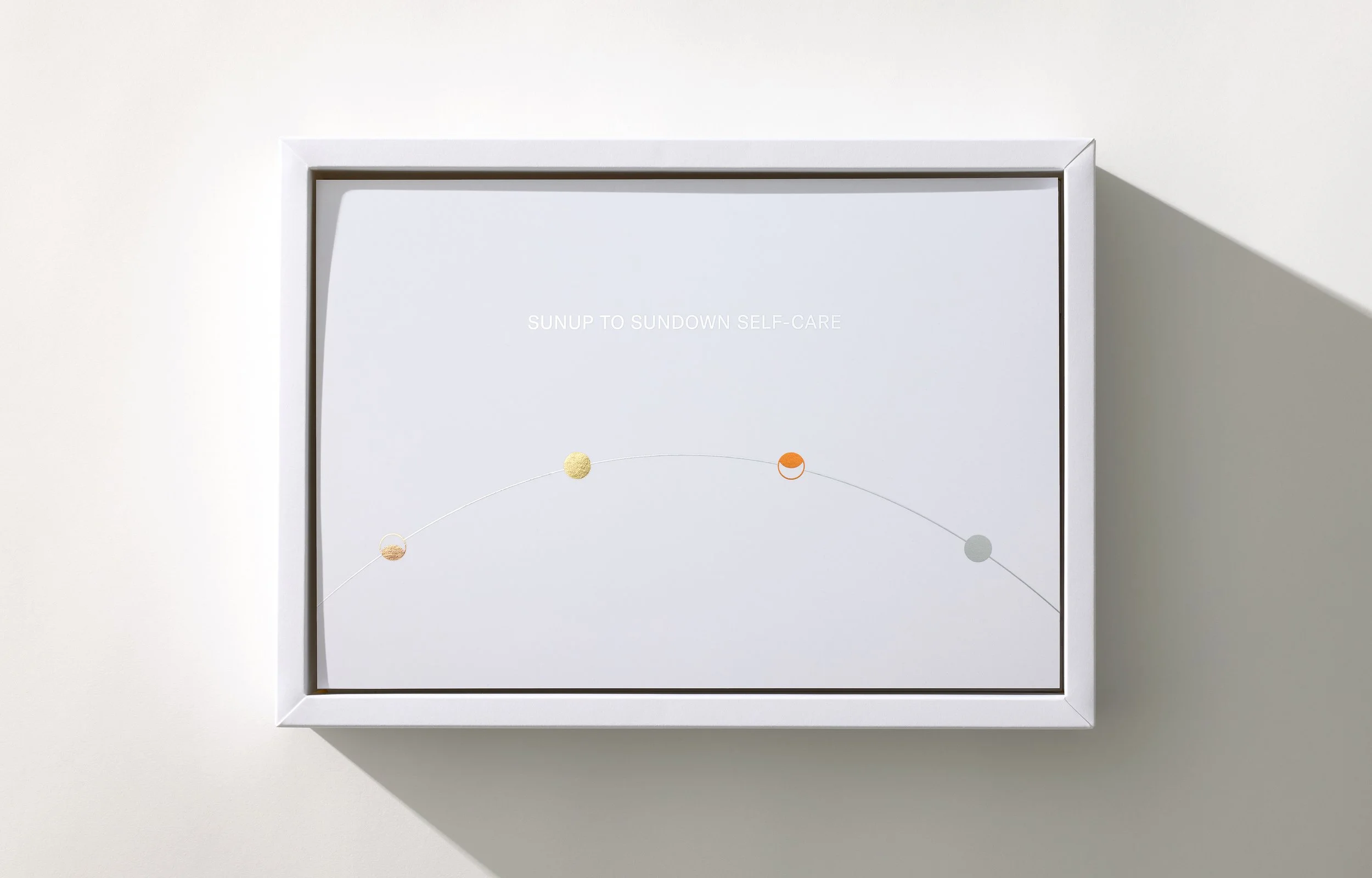 SUNUP TO SUNDOWN SELF-CARE