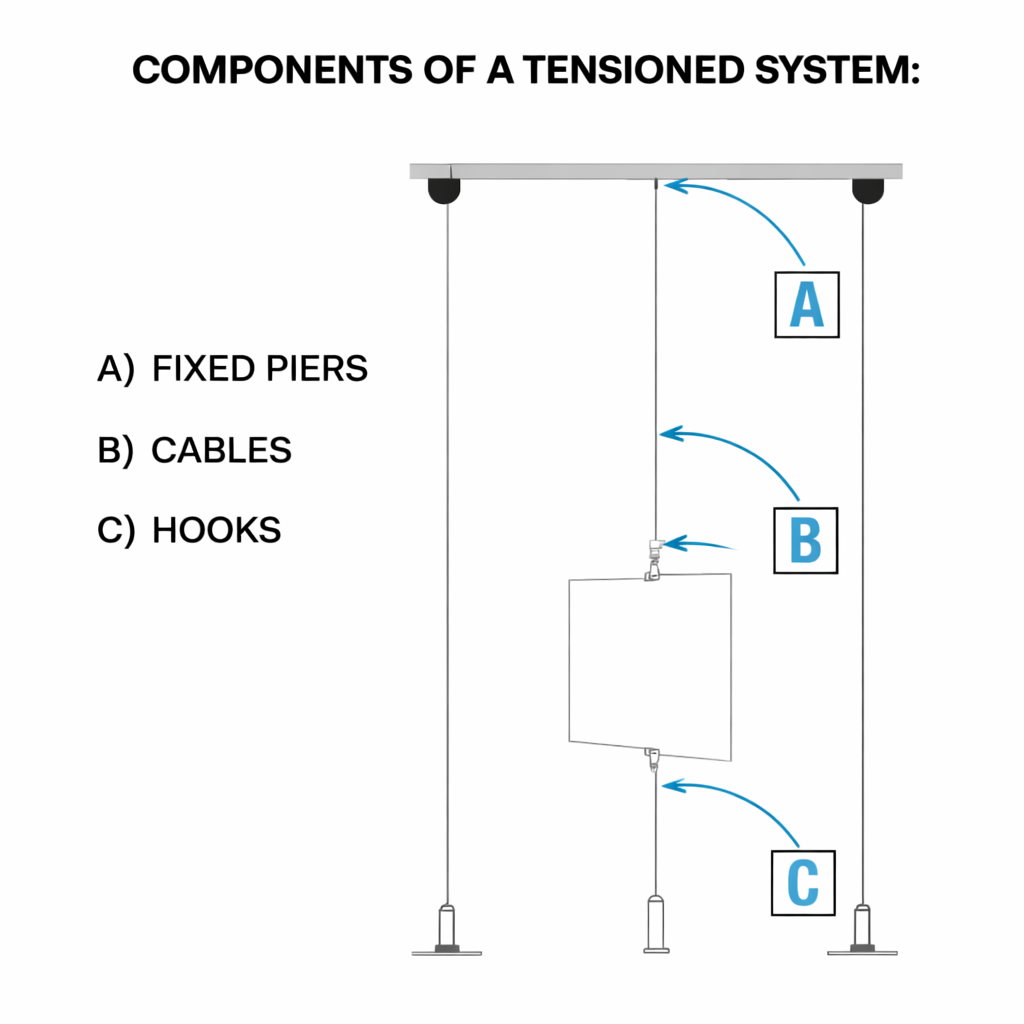 COMPONENTS OF A TENSIONED SYSTEM:

A) FIXED PIERS

B) CABLES

C) HOOKS

A

B

C