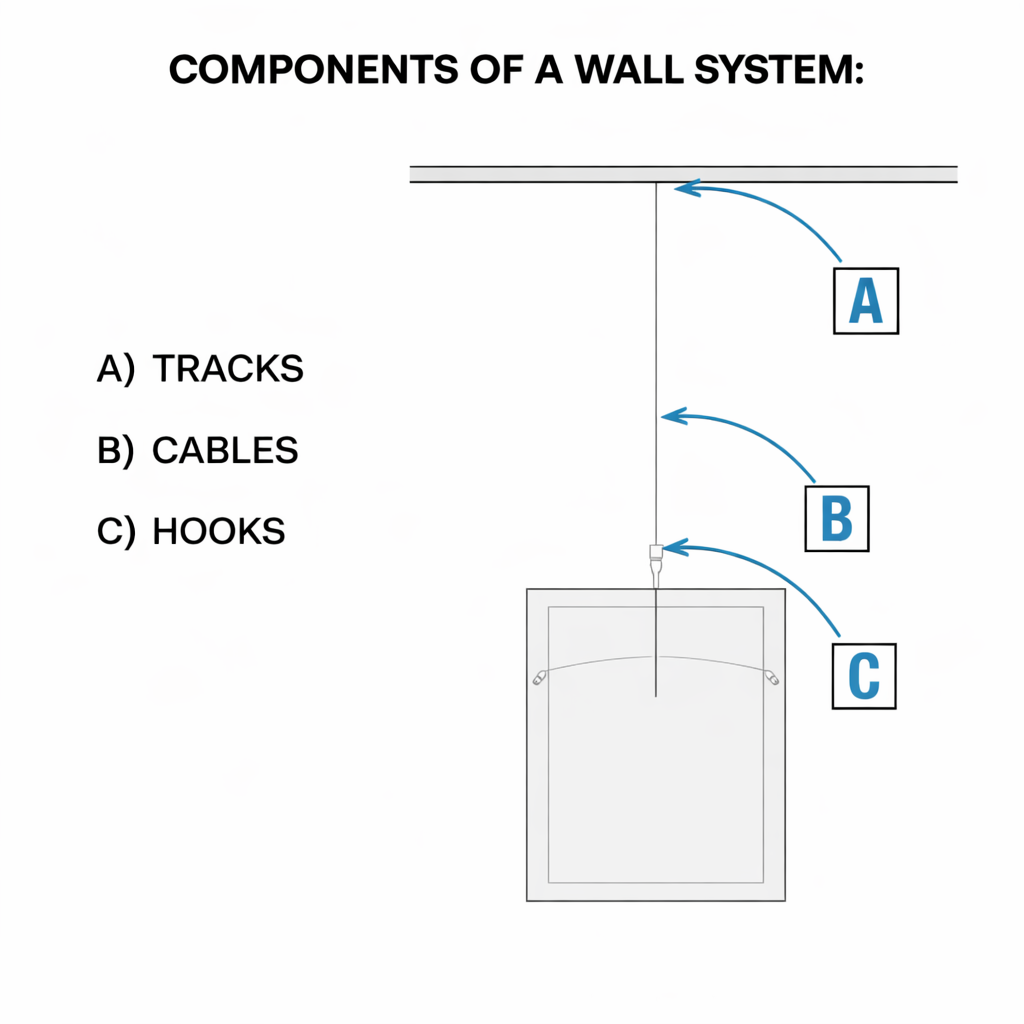 COMPONENTS OF A WALL SYSTEM:

A) TRACKS

B) CABLES

C) HOOKS

A

B

C