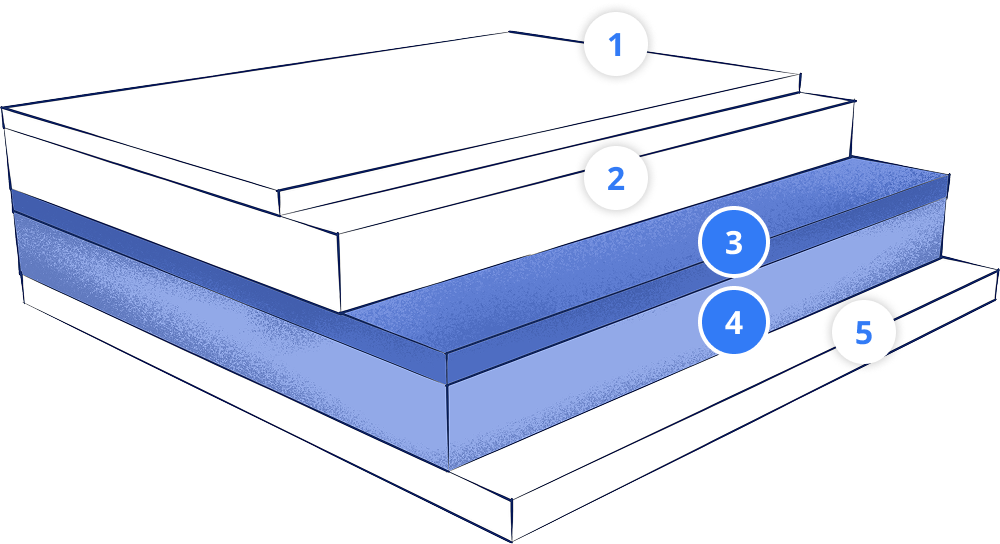 1
2
3
4
5