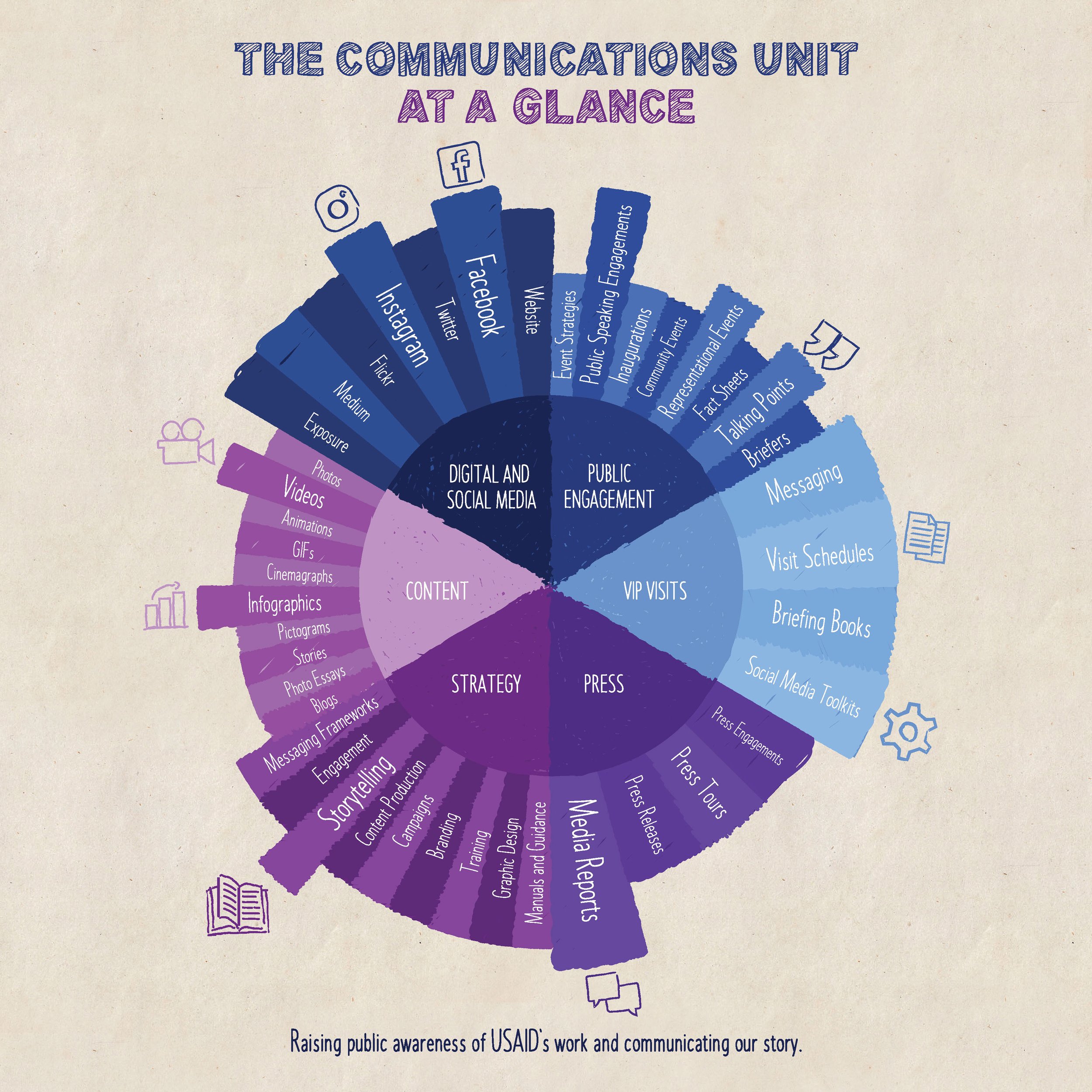 THE COMMUNICATIONS UNIT
AT A GLANCE

DIGITAL AND SOCIAL MEDIA
Exposure
Medium
Flickr
Instagram
Twitter
Facebook
Website

PUBLIC ENGAGEMENT
Event Strategies
Public Speaking Engagements
Inaugurations
Community Events
Representational Events
Fact Sheets
Talking Points
Briefers

VIP VISITS
Messaging
Visit Schedules
Briefing Books
Social Media Toolkits

PRESS
Press Engagements
Press Tours
Press Releases
Media Reports

STRATEGY
Manuals and Guidance
Graphic Design
Training
Branding
Campaigns
Content Production
Storytelling
Engagement
Messaging Frameworks

CONTENT
Blogs
Photo Essays
Stories
Pictograms
Infographics
Cinemagraphs
GIFs
Animations
Videos
Photos

Raising public awareness of USAID's work and communicating our story.