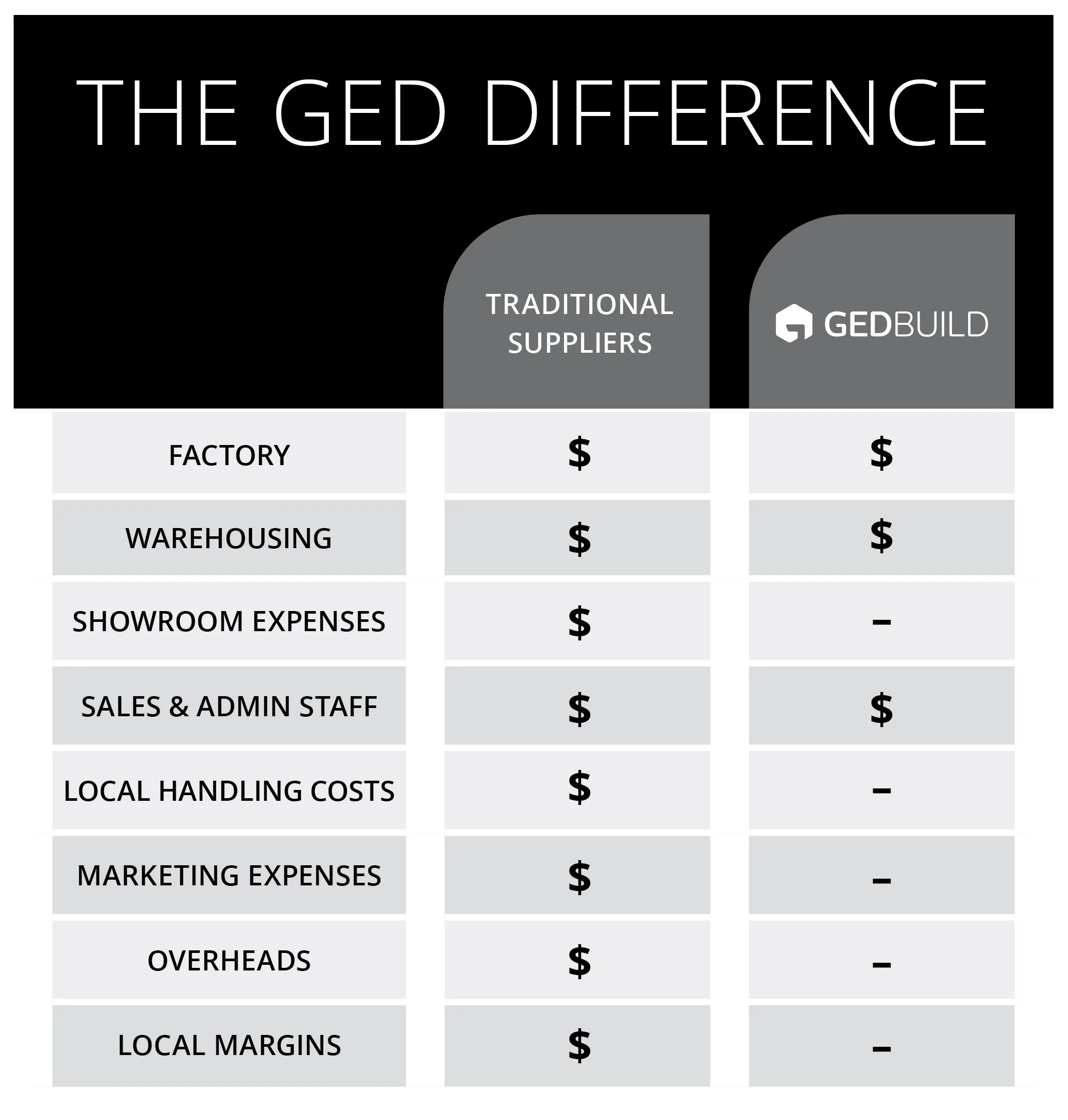 THE GED DIFFERENCE

| | TRADITIONAL SUPPLIERS | GEDBUILD |
|---|---|---|
| FACTORY | \$ | \$ |
| WAREHOUSING | \$ | \$ |
| SHOWROOM EXPENSES | \$ | – |
| SALES & ADMIN STAFF | \$ | \$ |
| LOCAL HANDLING COSTS | \$ | – |
| MARKETING EXPENSES | \$ | – |
| OVERHEADS | \$ | – |
| LOCAL MARGINS | \$ | – |