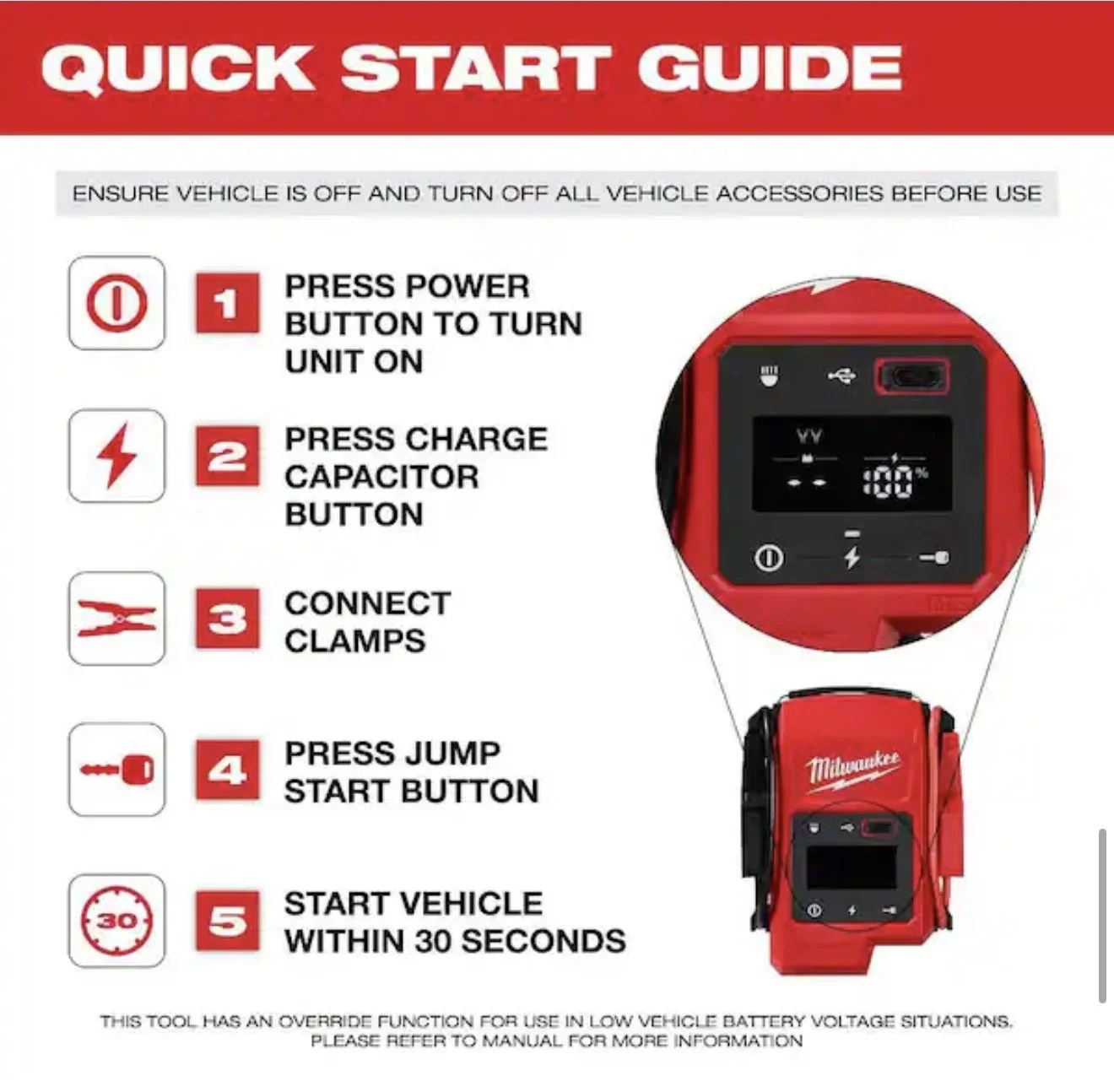 QUICK START GUIDE

ENSURE VEHICLE IS OFF AND TURN OFF ALL VEHICLE ACCESSORIES BEFORE USE

1 PRESS POWER BUTTON TO TURN UNIT ON

2 PRESS CHARGE CAPACITOR BUTTON

3 CONNECT CLAMPS

4 PRESS JUMP START BUTTON

30

5 START VEHICLE WITHIN 30 SECONDS

100%

Milwaukee

THIS TOOL HAS AN OVERRIDE FUNCTION FOR USE IN LOW VEHICLE BATTERY VOLTAGE SITUATIONS. PLEASE REFER TO MANUAL FOR MORE INFORMATION