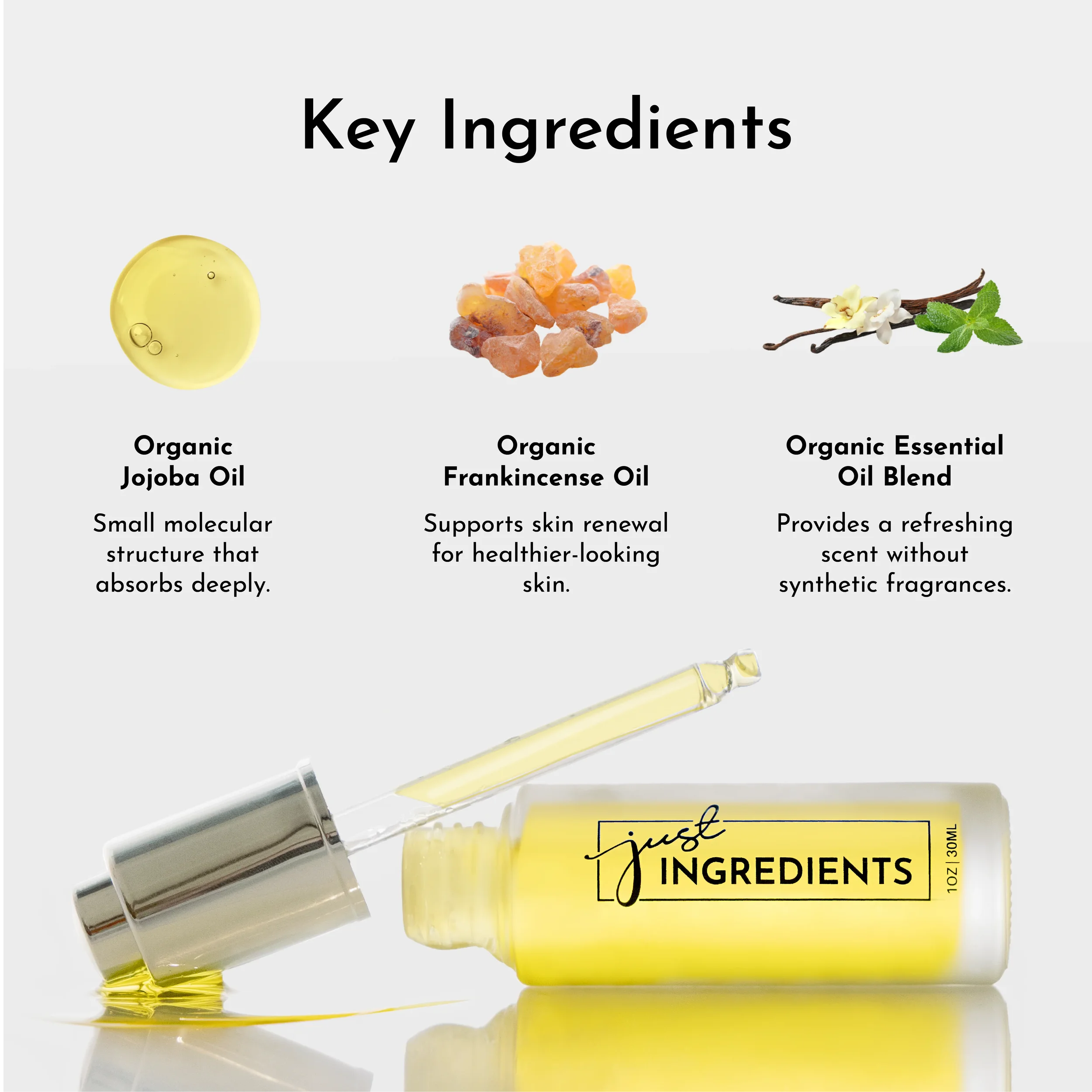 Key Ingredients

Organic Jojoba Oil

Small molecular structure that absorbs deeply.

Organic Frankincense Oil

Supports skin renewal for healthier-looking skin.

Organic Essential Oil Blend

Provides a refreshing scent without synthetic fragrances.

just INGREDIENTS

1OZ | 30ML