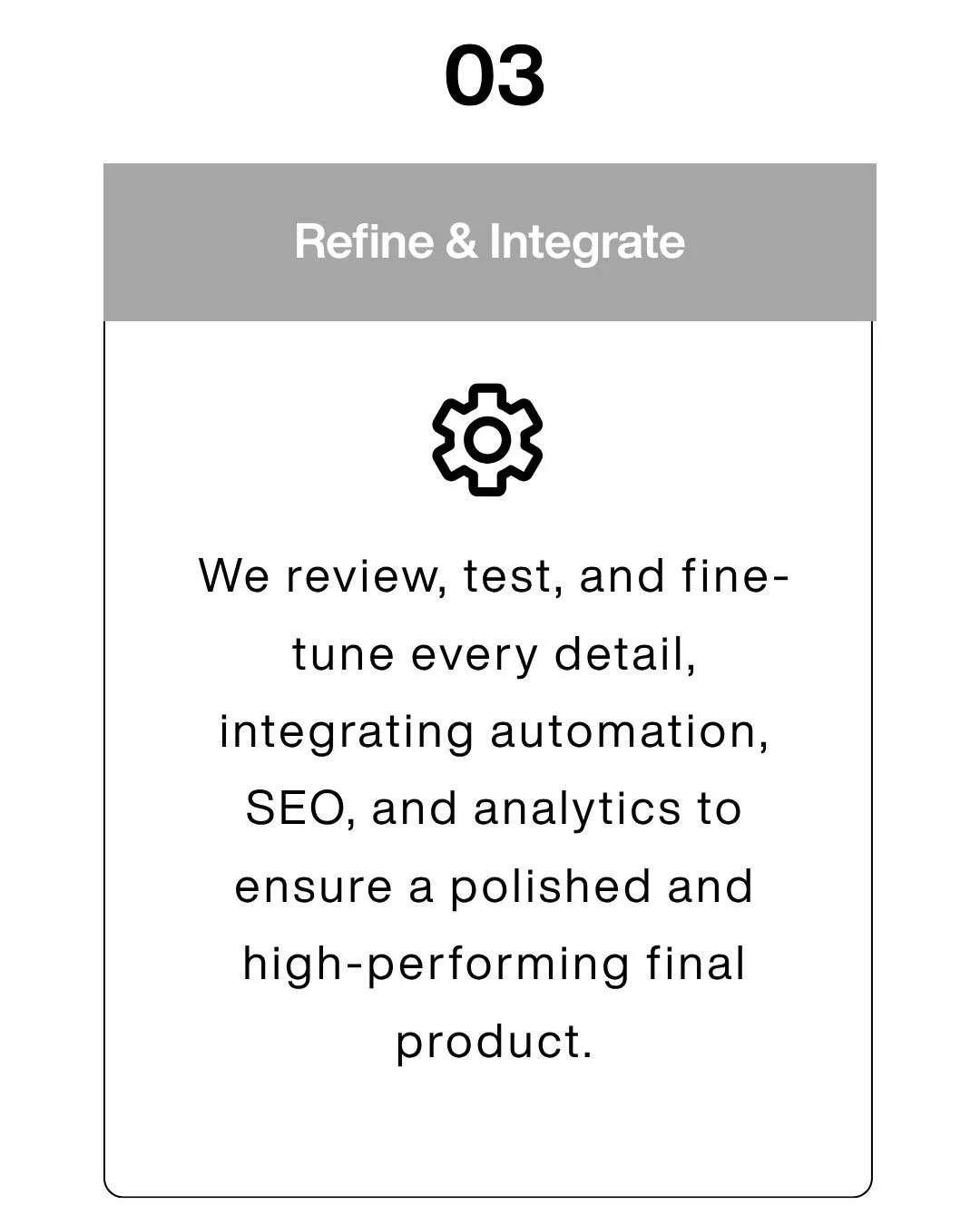 03

Refine & Integrate

We review, test, and fine-tune every detail, integrating automation, SEO, and analytics to ensure a polished and high-performing final product.