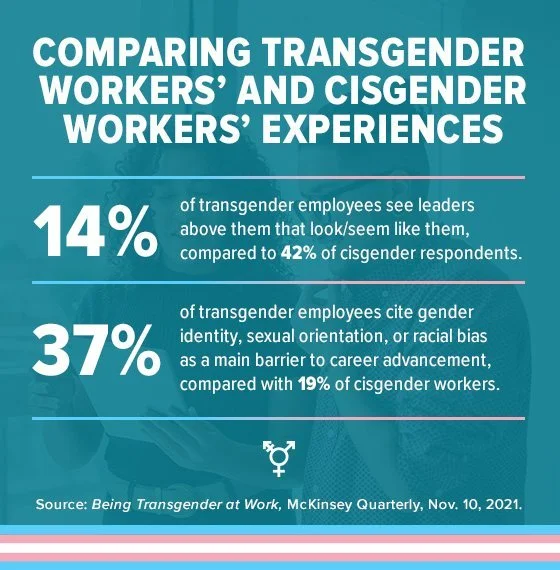 COMPARING TRANSGENDER WORKERS' AND CISGENDER WORKERS' EXPERIENCES

14%

of transgender employees see leaders above them that look/seem like them, compared to 42% of cisgender respondents.

37%

of transgender employees cite gender identity, sexual orientation, or racial bias as a main barrier to career advancement, compared with 19% of cisgender workers.

Source: Being Transgender at Work, McKinsey Quarterly, Nov. 10, 2021.