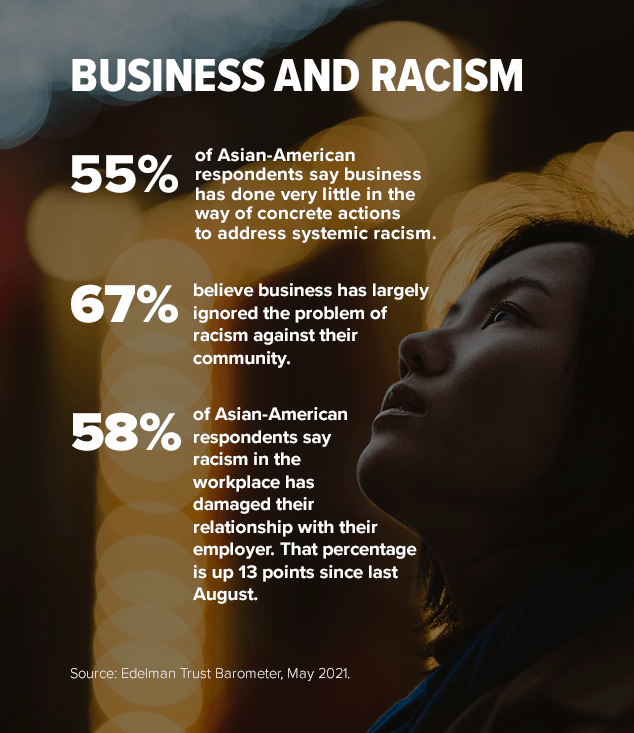 BUSINESS AND RACISM

55% of Asian-American respondents say business has done very little in the way of concrete actions to address systemic racism.

67% believe business has largely ignored the problem of racism against their community.

58% of Asian-American respondents say racism in the workplace has damaged their relationship with their employer. That percentage is up 13 points since last August.

Source: Edelman Trust Barometer, May 2021.