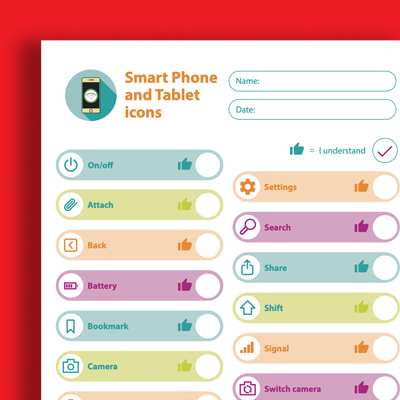 Smart Phone and Tablet icons

Name:

Date:

= I understand

On/off

Attach

Back

Battery

Bookmark

Camera

Settings

Search

Share

Shift

Signal

Switch camera