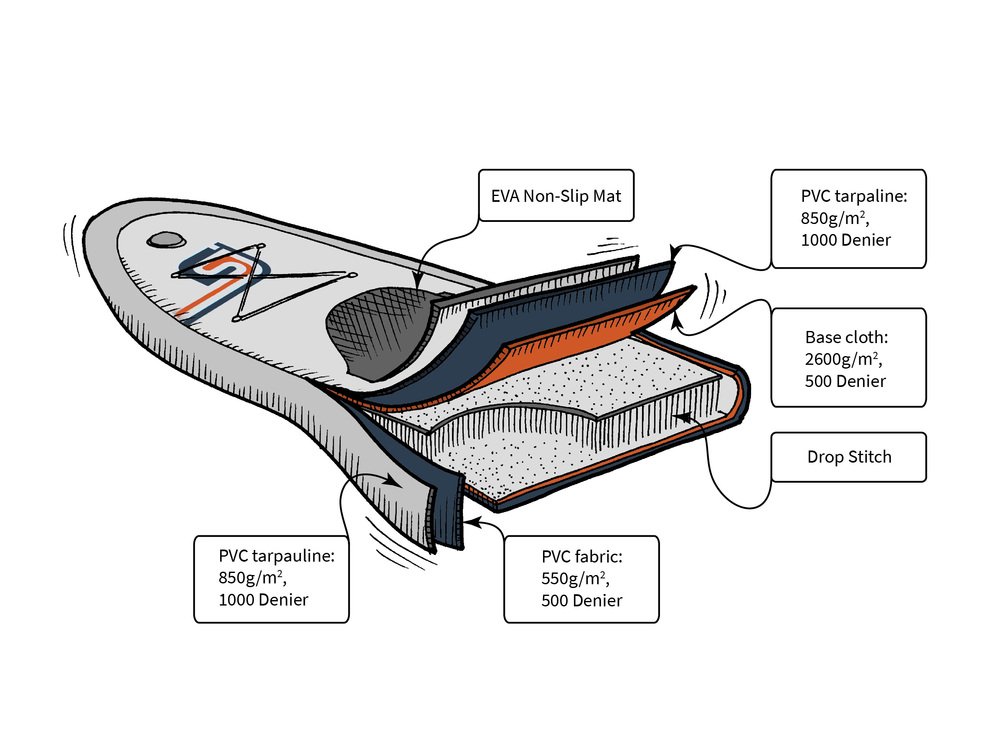 EVA Non-Slip Mat

PVC tarpaline:
850g/m$^2$,
1000 Denier

Base cloth:
2600g/m$^2$,
500 Denier

Drop Stitch

PVC tarpauline:
850g/m$^2$,
1000 Denier

PVC fabric:
550g/m$^2$,
500 Denier