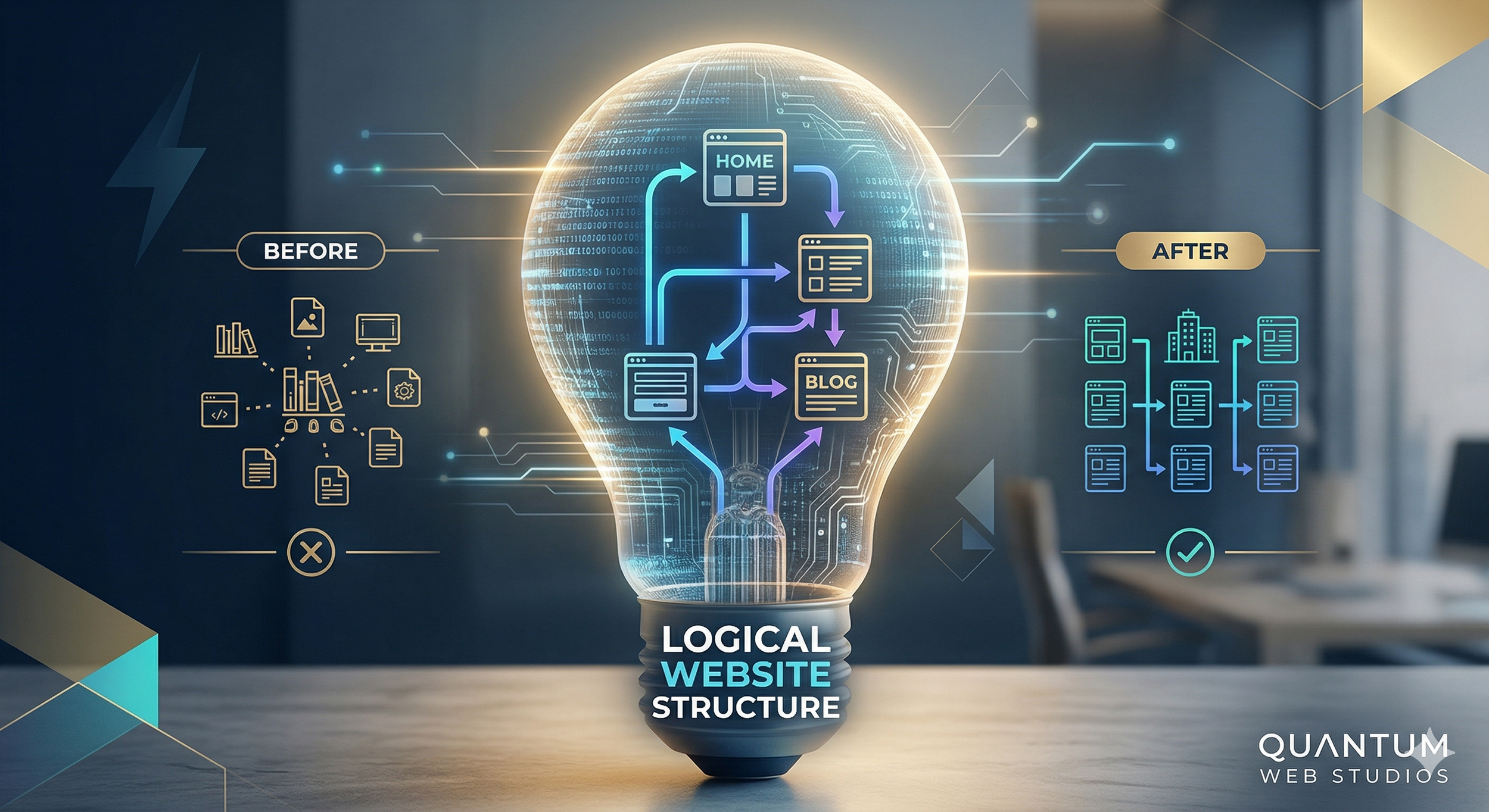 BEFORE

HOME

BLOG

AFTER

LOGICAL
WEBSITE
STRUCTURE

QUANTUM
WEB STUDIOS