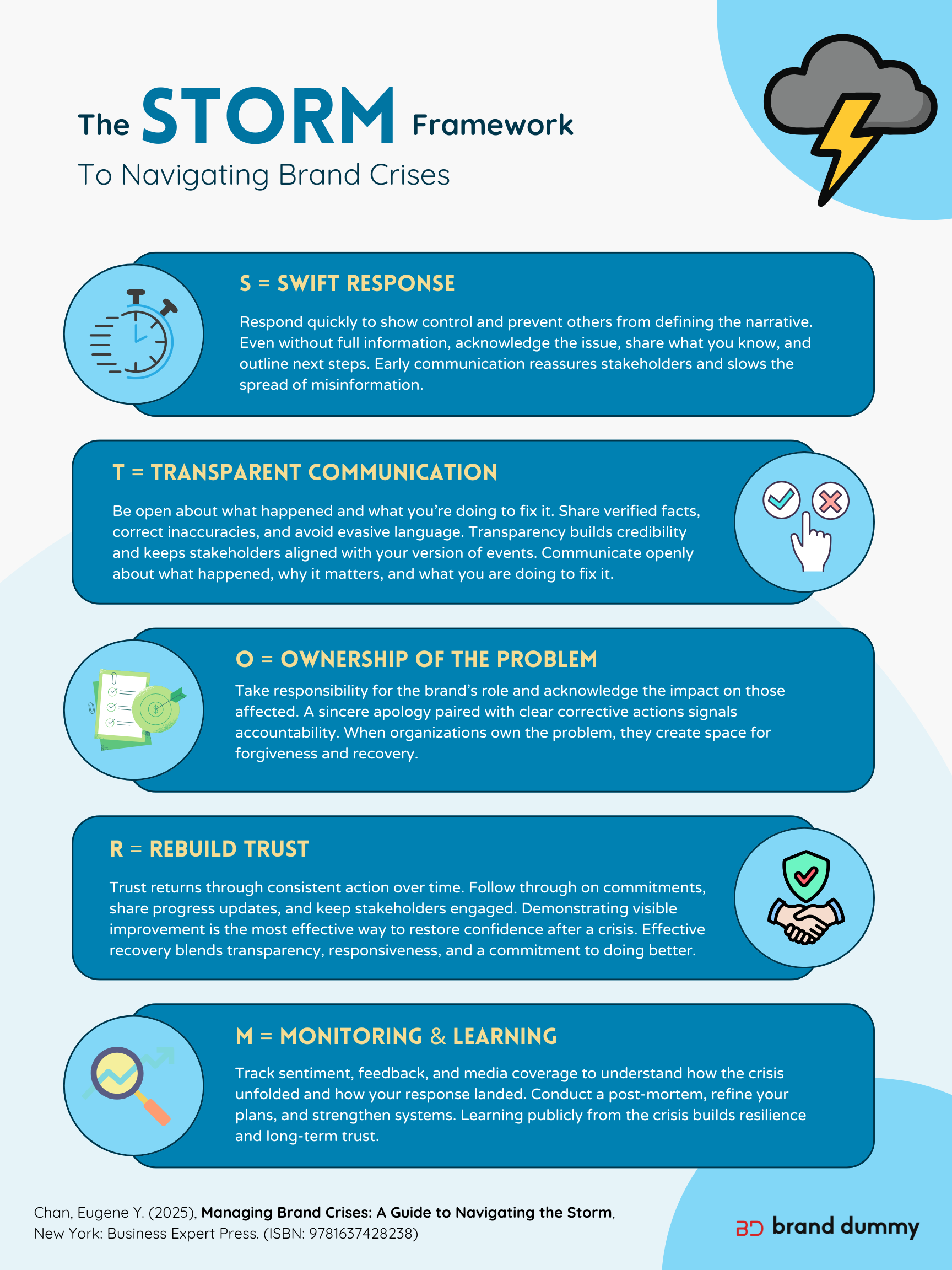 The STORM Framework
To Navigating Brand Crises

S = SWIFT RESPONSE

Respond quickly to show control and prevent others from defining the narrative. Even without full information, acknowledge the issue, share what you know, and outline next steps. Early communication reassures stakeholders and slows the spread of misinformation.

T = TRANSPARENT COMMUNICATION

Be open about what happened and what you're doing to fix it. Share verified facts, correct inaccuracies, and avoid evasive language. Transparency builds credibility and keeps stakeholders aligned with your version of events. Communicate openly about what happened, why it matters, and what you are doing to fix it.

O = OWNERSHIP OF THE PROBLEM

Take responsibility for the brand's role and acknowledge the impact on those affected. A sincere apology paired with clear corrective actions signals accountability. When organizations own the problem, they create space for forgiveness and recovery.

R = REBUILD TRUST

Trust returns through consistent action over time. Follow through on commitments, share progress updates, and keep stakeholders engaged. Demonstrating visible improvement is the most effective way to restore confidence after a crisis. Effective recovery blends transparency, responsiveness, and a commitment to doing better.

M = MONITORING & LEARNING

Track sentiment, feedback, and media coverage to understand how the crisis unfolded and how your response landed. Conduct a post-mortem, refine your plans, and strengthen systems. Learning publicly from the crisis builds resilience and long-term trust.

Chan, Eugene Y. (2025), Managing Brand Crises: A Guide to Navigating the Storm, New York: Business Expert Press. (ISBN: 9781637428238)

BD brand dummy