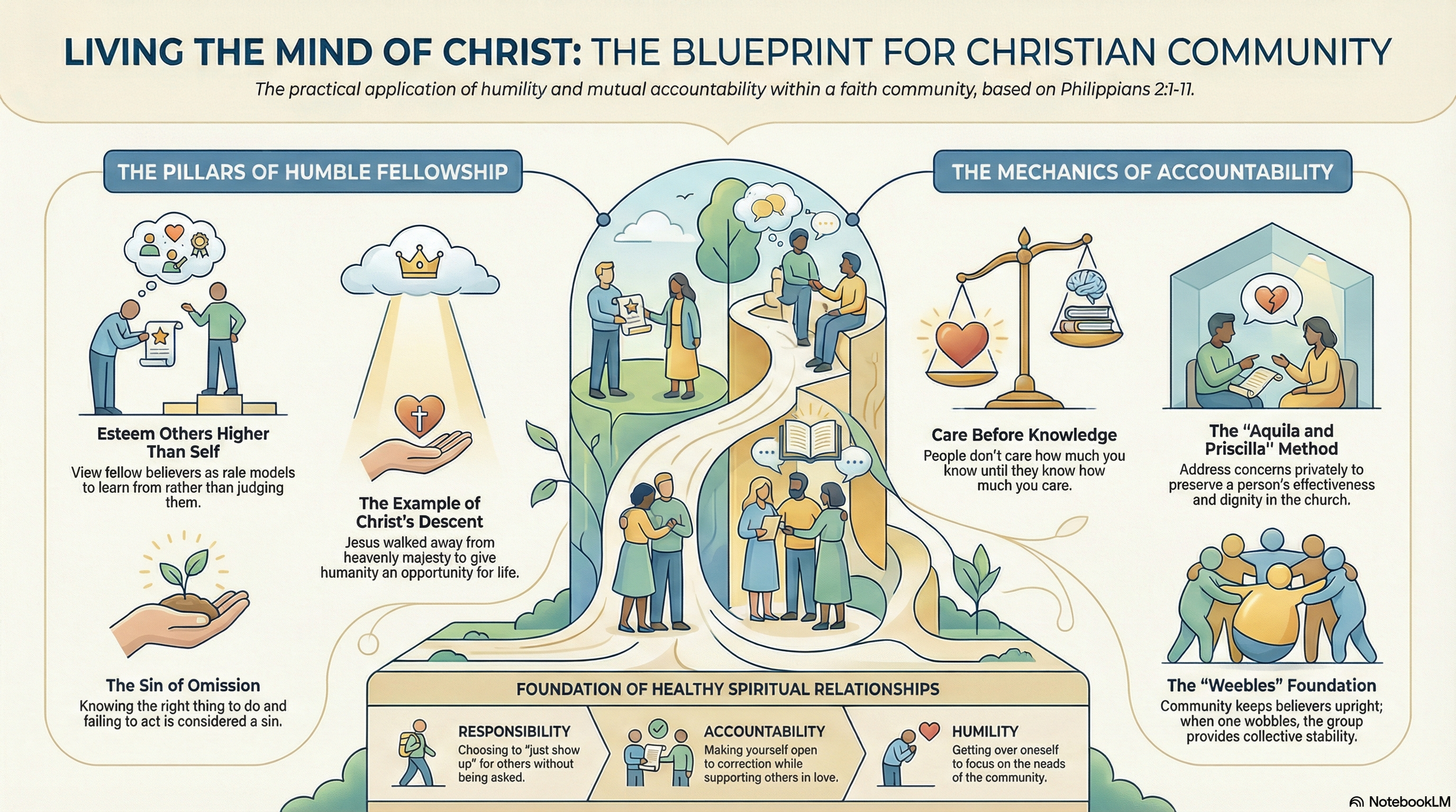 LIVING THE MIND OF CHRIST: THE BLUEPRINT FOR CHRISTIAN COMMUNITY

The practical application of humility and mutual accountability within a faith community, based on Philippians 2:1-11.

THE PILLARS OF HUMBLE FELLOWSHIP

Esteem Others Higher Than Self
View fellow believers as rale models to learn from rather than judging them.

The Example of Christ's Descent
Jesus walked away from heavenly majesty to give humanity an opportunity for life.

The Sin of Omission
Knowing the right thing to do and failing to act is considered a sin.

THE MECHANICS OF ACCOUNTABILITY

Care Before Knowledge
People don't care how much you know until they know how much you care.

The "Aquila and Priscilla" Method
Address concerns privately to preserve a person's effectiveness and dignity in the church.

The "Weebles" Foundation
Community keeps believers upright; when one wobbles, the group provides collective stability.

FOUNDATION OF HEALTHY SPIRITUAL RELATIONSHIPS

RESPONSIBILITY
Choosing to "just show up" for others without being asked.

ACCOUNTABILITY
Making yourself open to correction while supporting others in love.

HUMILITY
Getting over oneself to focus on the neads of the community.

NotebookLM