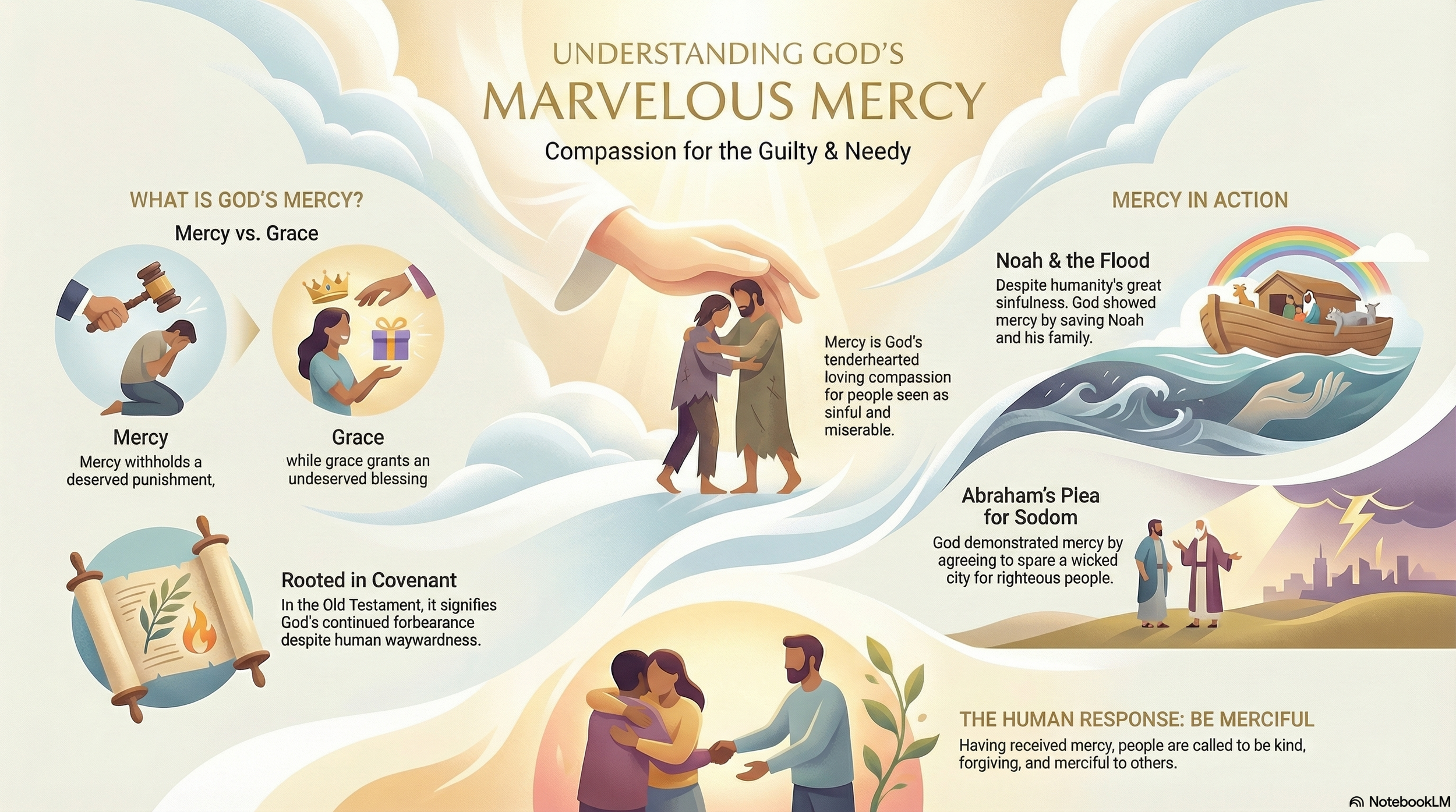 UNDERSTANDING GOD'S
MARVELOUS MERCY
Compassion for the Guilty & Needy

WHAT IS GOD'S MERCY?
Mercy vs. Grace

Mercy
Mercy withholds a deserved punishment,

Grace
while grace grants an undeserved blessing

Rooted in Covenant
In the Old Testament, it signifies God's continued forbearance despite human waywardness.

Mercy is God's tenderhearted loving compassion for people seen as sinful and miserable.

MERCY IN ACTION

Noah & the Flood
Despite humanity's great sinfulness. God showed mercy by saving Noah and his family.

Abraham's Plea for Sodom
God demonstrated mercy by agreeing to spare a wicked city for righteous people.

THE HUMAN RESPONSE: BE MERCIFUL
Having received mercy, people are called to be kind, forgiving, and merciful to others.

NotebookLM