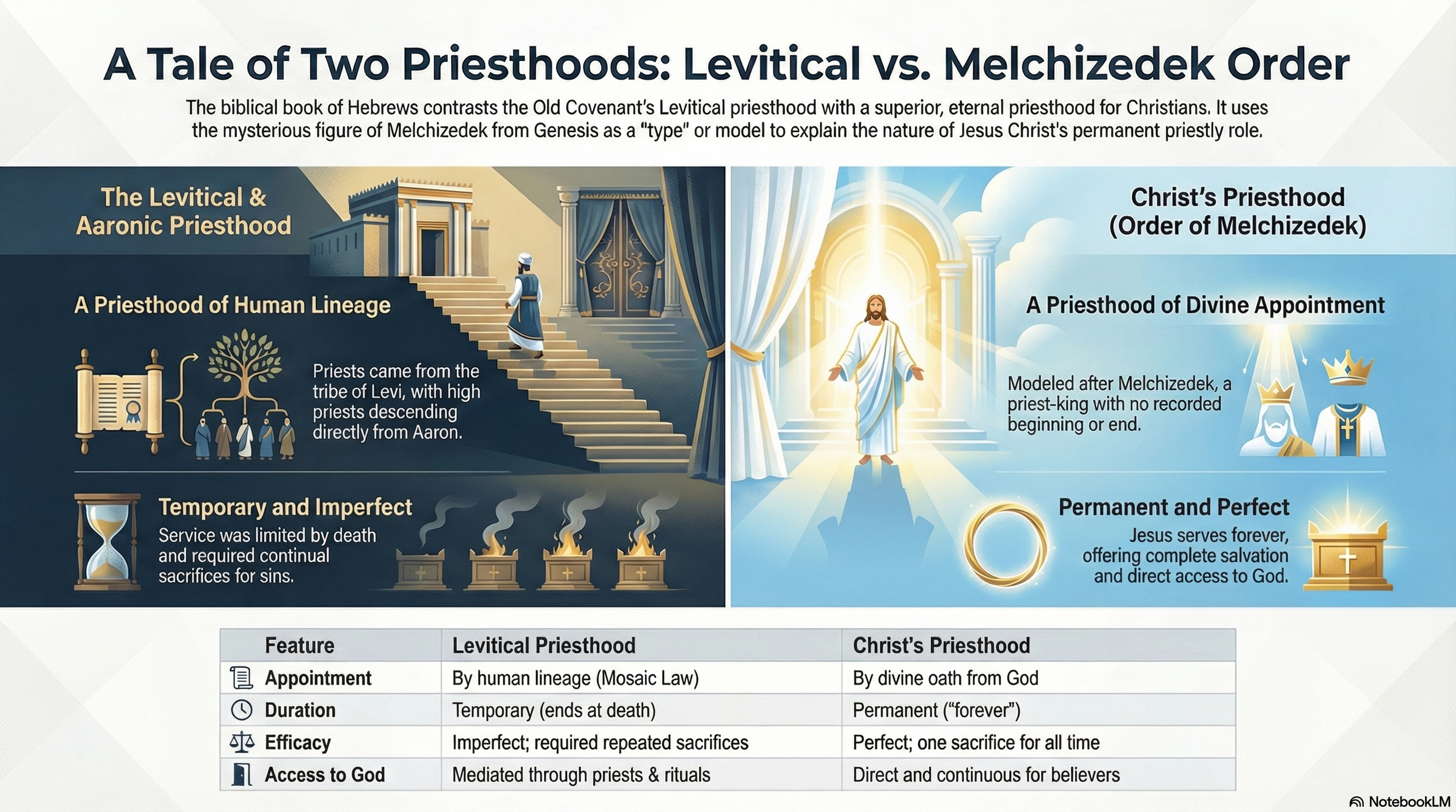 A Tale of Two Priesthoods: Levitical vs. Melchizedek Order

The biblical book of Hebrews contrasts the Old Covenant's Levitical priesthood with a superior, eternal priesthood for Christians. It uses the mysterious figure of Melchizedek from Genesis as a "type" or model to explain the nature of Jesus Christ's permanent priestly role.

The Levitical & Aaronic Priesthood

A Priesthood of Human Lineage

Priests came from the tribe of Levi, with high priests descending directly from Aaron.

Temporary and Imperfect

Service was limited by death and required continual sacrifices for sins.

Christ's Priesthood (Order of Melchizedek)

A Priesthood of Divine Appointment

Modeled after Melchizedek, a priest-king with no recorded beginning or end.

Permanent and Perfect

Jesus serves forever, offering complete salvation and direct access to God.

| Feature | Levitical Priesthood | Christ's Priesthood |
|---|---|---|
| Appointment | By human lineage (Mosaic Law) | By divine oath from God |
| Duration | Temporary (ends at death) | Permanent ("forever") |
| Efficacy | Imperfect; required repeated sacrifices | Perfect; one sacrifice for all time |
| Access to God | Mediated through priests & rituals | Direct and continuous for believers |

NotebookLM