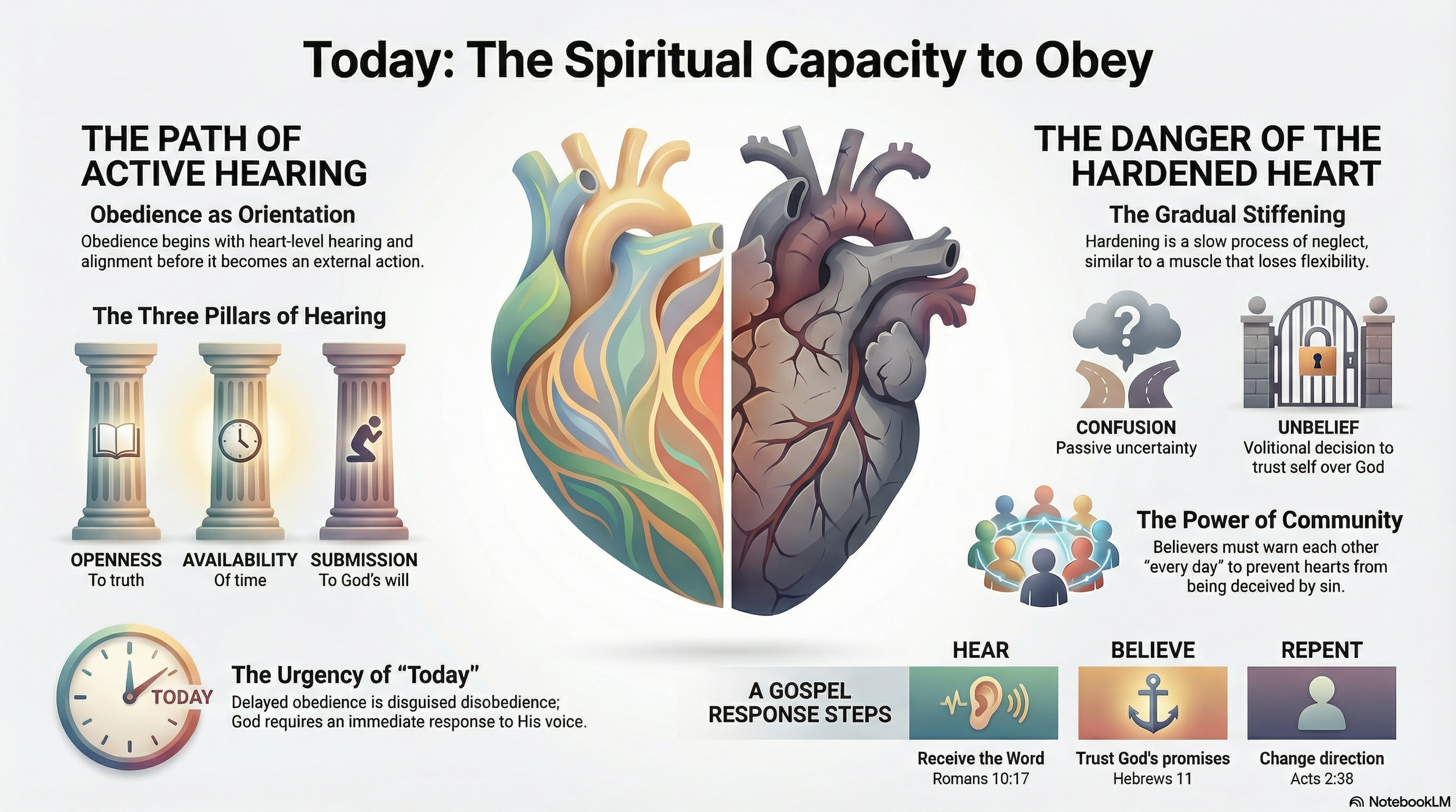 Today: The Spiritual Capacity to Obey

THE PATH OF ACTIVE HEARING

Obedience as Orientation

Obedience begins with heart-level hearing and alignment before it becomes an external action.

The Three Pillars of Hearing

OPENNESS
To truth

AVAILABILITY
Of time

SUBMISSION
To God's will

TODAY

The Urgency of "Today"

Delayed obedience is disguised disobedience; God requires an immediate response to His voice.

THE DANGER OF THE HARDENED HEART

The Gradual Stiffening

Hardening is a slow process of neglect, similar to a muscle that loses flexibility.

CONFUSION
Passive uncertainty

UNBELIEF
Volitional decision to trust self over God

The Power of Community

Believers must warn each other "every day" to prevent hearts from being deceived by sin.

A GOSPEL RESPONSE STEPS

HEAR
Receive the Word
Romans 10:17

BELIEVE
Trust God's promises
Hebrews 11

REPENT
Change direction
Acts 2:38

NotebookLM