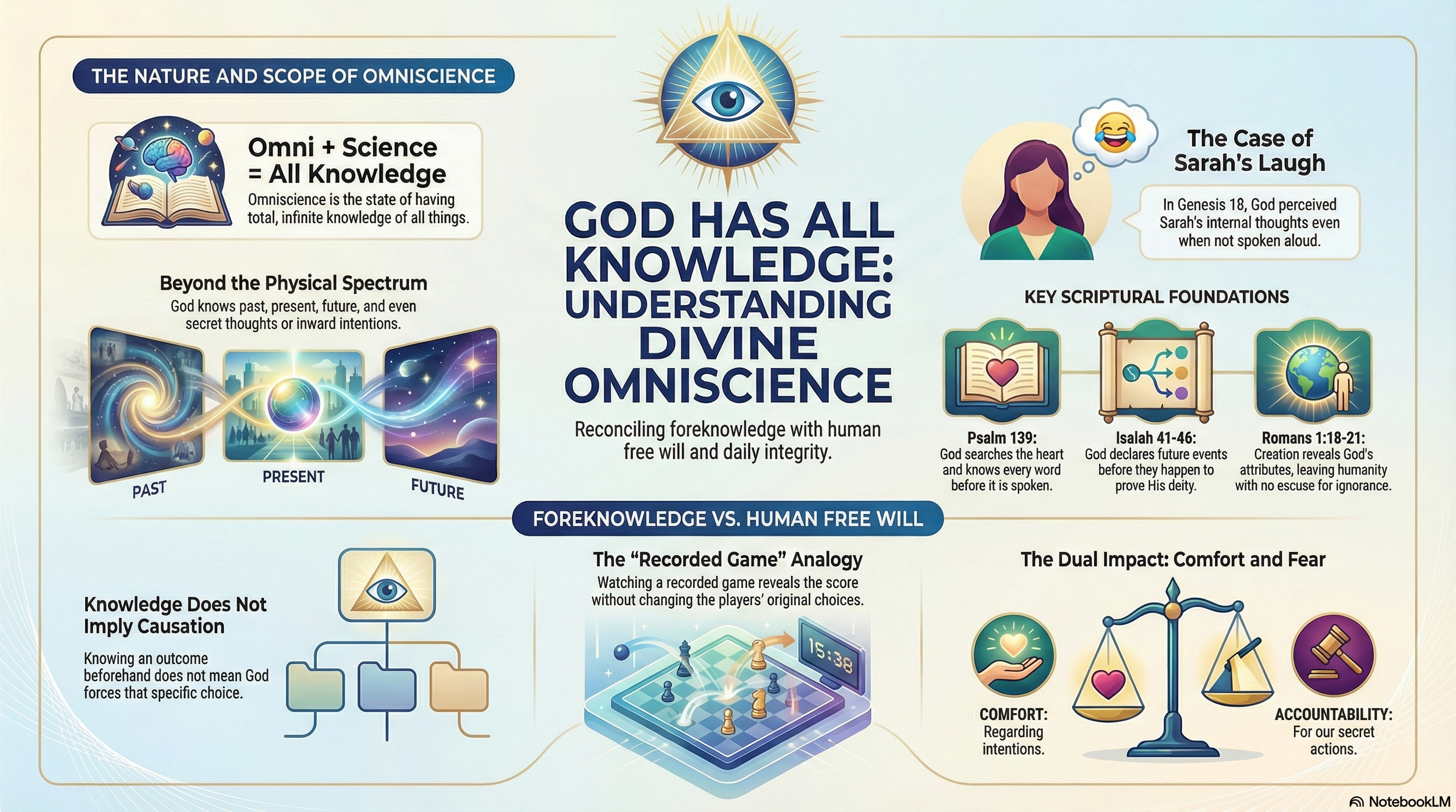 THE NATURE AND SCOPE OF OMNISCIENCE

Omni + Science = All Knowledge

Omniscience is the state of having total, infinite knowledge of all things.

Beyond the Physical Spectrum

God knows past, present, future, and even secret thoughts or inward intentions.

PAST

PRESENT

FUTURE

GOD HAS ALL KNOWLEDGE: UNDERSTANDING DIVINE OMNISCIENCE

Reconciling foreknowledge with human free will and daily integrity.

The Case of Sarah's Laugh

In Genesis 18, God perceived Sarah's internal thoughts even when not spoken aloud.

KEY SCRIPTURAL FOUNDATIONS

Psalm 139: God searches the heart and knows every word before it is spoken.

Isalah 41-46: God declares future events before they happen to prove His deity.

Romans 1:18-21: Creation reveals God's attributes, leaving humanity with no escuse for ignorance.

FOREKNOWLEDGE VS. HUMAN FREE WILL

Knowledge Does Not Imply Causation

Knowing an outcome beforehand does not mean God forces that specific choice.

The "Recorded Game" Analogy

Watching a recorded game reveals the score without changing the players' original choices.

15:38

The Dual Impact: Comfort and Fear

COMFORT: Regarding intentions.

ACCOUNTABILITY: For our secret actions.

NotebookLM