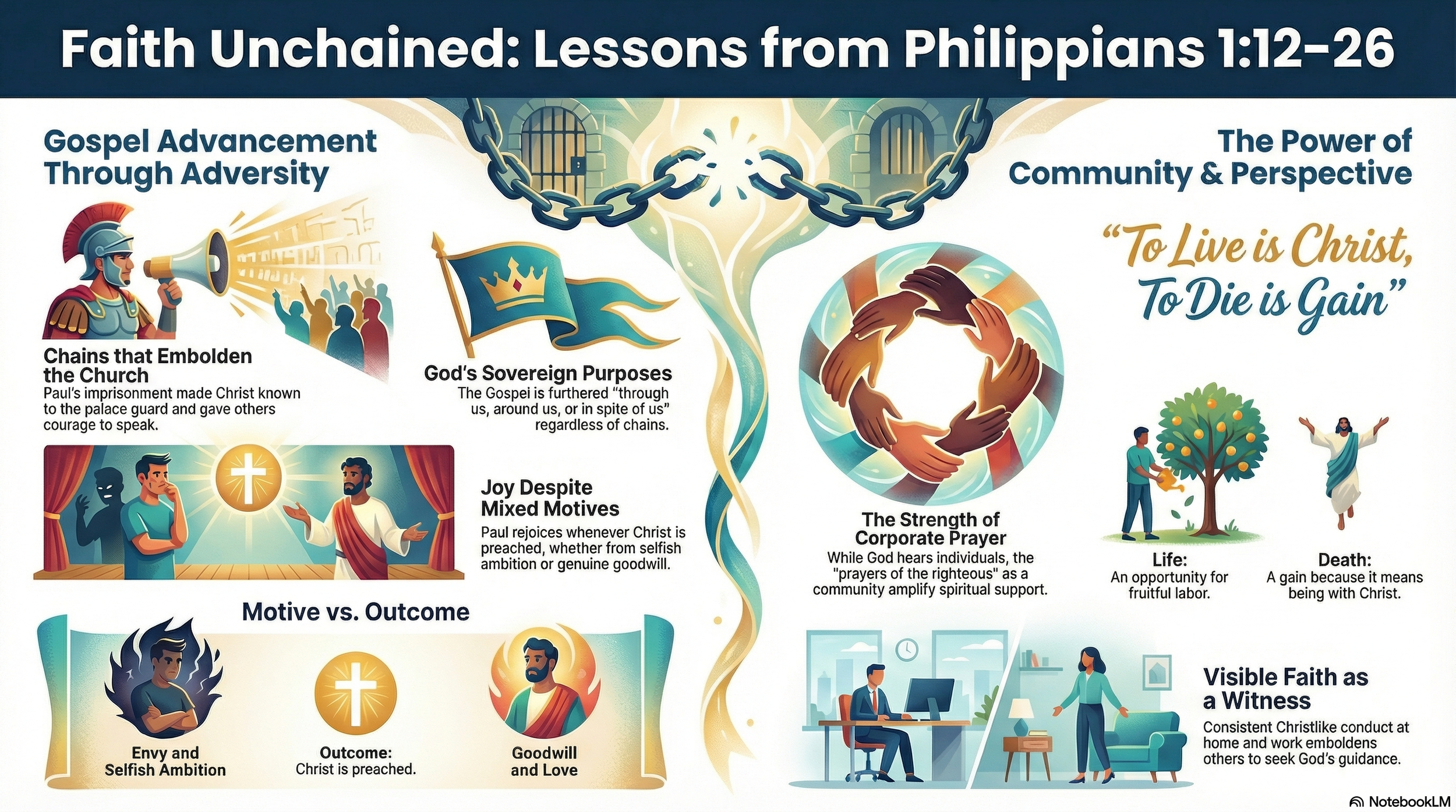 Faith Unchained: Lessons from Philippians 1:12–26

Gospel Advancement Through Adversity

Chains that Embolden the Church
Paul's imprisonment made Christ known to the palace guard and gave others courage to speak.

God's Sovereign Purposes
The Gospel is furthered "through us, around us, or in spite of us" regardless of chains.

Joy Despite Mixed Motives
Paul rejoices whenever Christ is preached, whether from selfish ambition or genuine goodwill.

Motive vs. Outcome

Envy and Selfish Ambition

Outcome:
Christ is preached.

Goodwill and Love

The Power of Community & Perspective

"To Live is Christ, To Die is Gain"

The Strength of Corporate Prayer
While God hears individuals, the "prayers of the righteous" as a community amplify spiritual support.

Life:
An opportunity for fruitful labor.

Death:
A gain because it means being with Christ.

Visible Faith as a Witness
Consistent Christlike conduct at home and work emboldens others to seek God's guidance.

NotebookLM