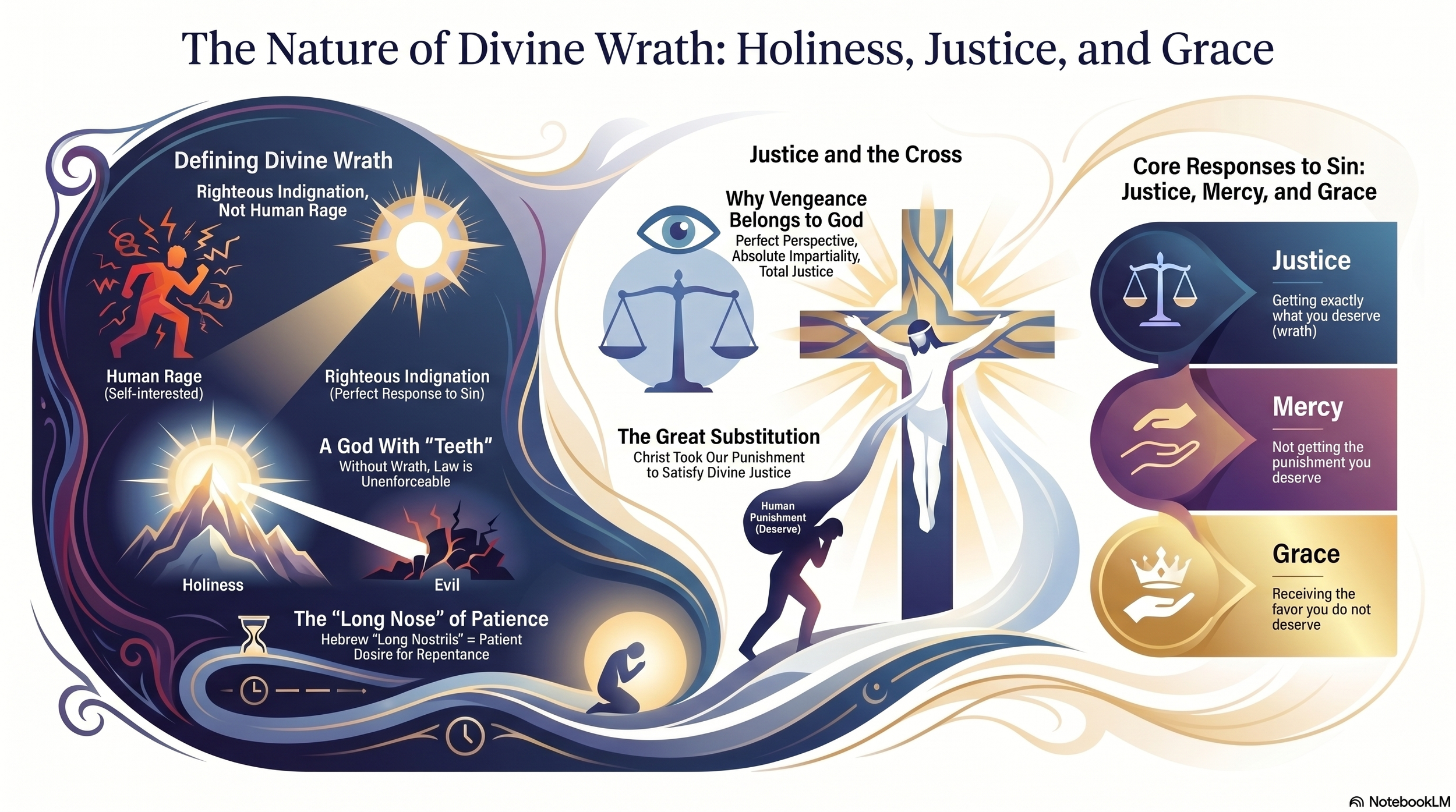 The Nature of Divine Wrath: Holiness, Justice, and Grace

Defining Divine Wrath
Righteous Indignation, Not Human Rage

Human Rage
(Self-interested)

Righteous Indignation
(Perfect Response to Sin)

A God With "Teeth"
Without Wrath, Law is Unenforceable

Holiness

Evil

The "Long Nose" of Patience
Hebrew "Long Nostrils" = Patient Dosire for Repentance

Justice and the Cross

Why Vengeance Belongs to God
Perfect Perspective, Absolute Impartiality, Total Justice

The Great Substitution
Christ Took Our Punishment to Satisfy Divine Justice

Human Punishment (Deserve)

Core Responses to Sin: Justice, Mercy, and Grace

Justice
Getting exactly what you deserve (wrath)

Mercy
Not getting the punishment you deserve

Grace
Receiving the favor you do not deserve

NotebookLM