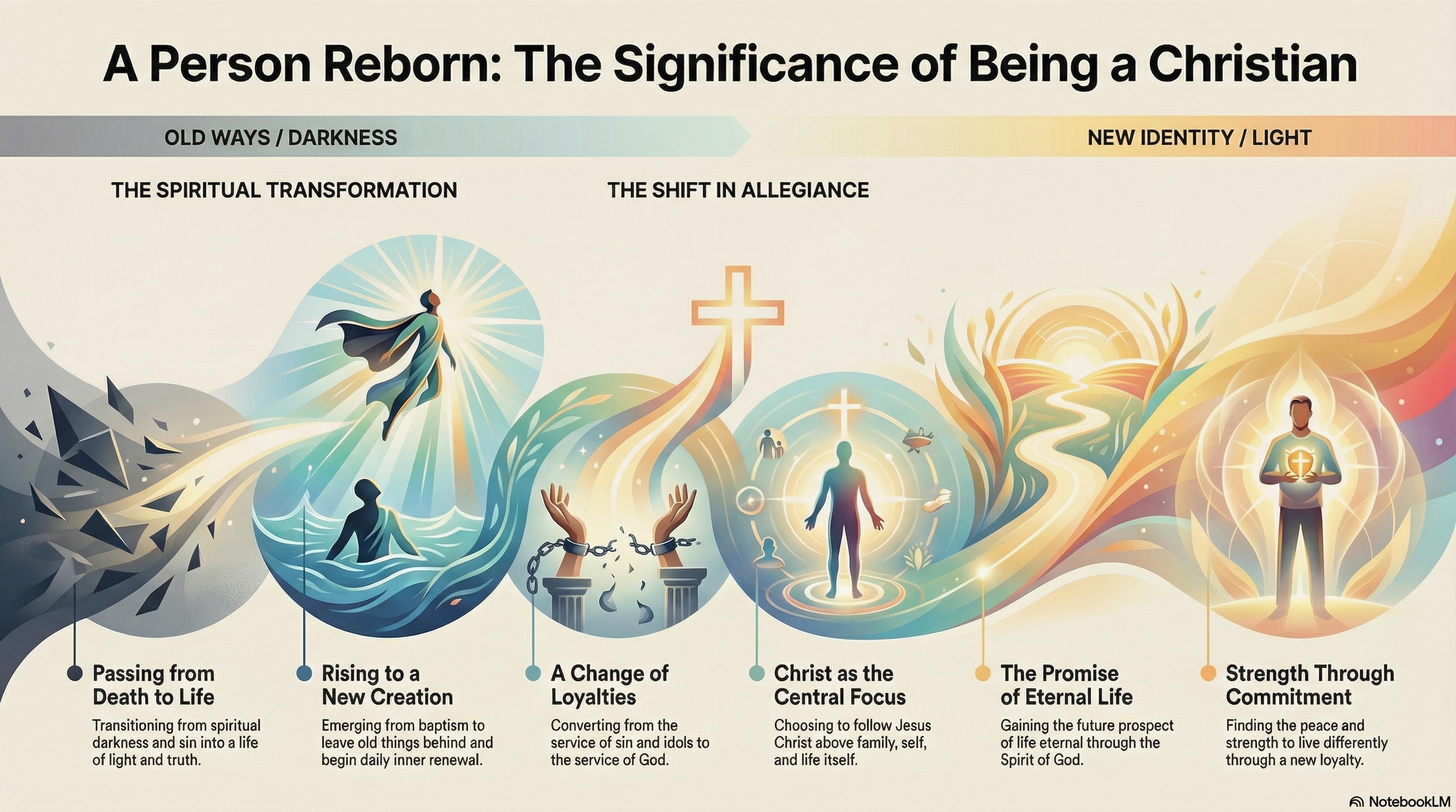 A Person Reborn: The Significance of Being a Christian

OLD WAYS / DARKNESS

NEW IDENTITY / LIGHT

THE SPIRITUAL TRANSFORMATION

THE SHIFT IN ALLEGIANCE

Passing from Death to Life

Transitioning from spiritual darkness and sin into a life of light and truth.

Rising to a New Creation

Emerging from baptism to leave old things behind and begin daily inner renewal.

A Change of Loyalties

Converting from the service of sin and idols to the service of God.

Christ as the Central Focus

Choosing to follow Jesus Christ above family, self, and life itself.

The Promise of Eternal Life

Gaining the future prospect of life eternal through the Spirit of God.

Strength Through Commitment

Finding the peace and strength to live differently through a new loyalty.

NotebookLM