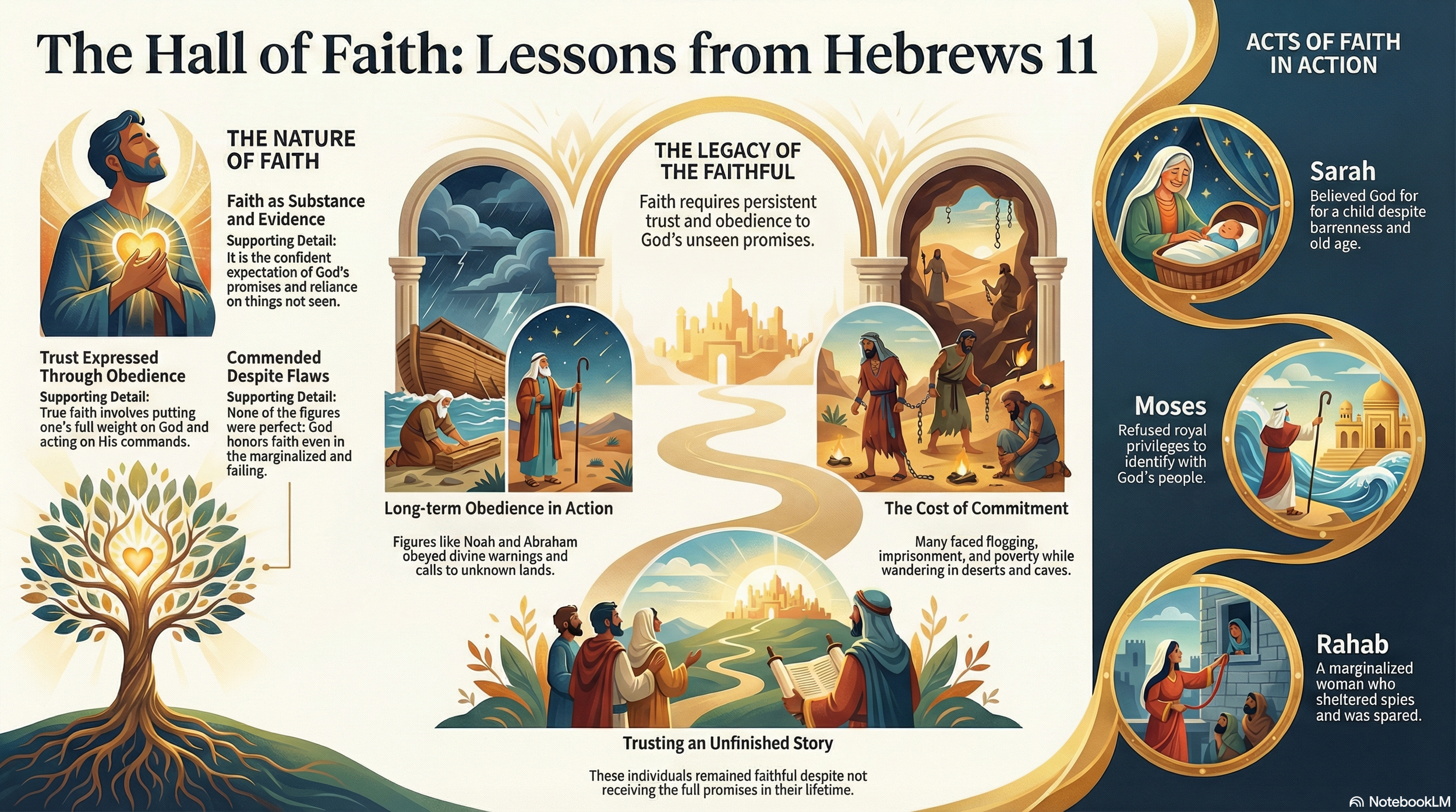 The Hall of Faith: Lessons from Hebrews 11

THE NATURE OF FAITH

Faith as Substance and Evidence
Supporting Detail:
It is the confident expectation of God's promises and reliance on things not seen.

Trust Expressed Through Obedience
Supporting Detail:
True faith involves putting one's full weight on God and acting on His commands.

Commended Despite Flaws
Supporting Detail:
None of the figures were perfect: God honors faith even in the marginalized and failing.

THE LEGACY OF THE FAITHFUL

Faith requires persistent trust and obedience to God's unseen promises.

Long-term Obedience in Action

Figures like Noah and Abraham obeyed divine warnings and calls to unknown lands.

The Cost of Commitment

Many faced flogging, imprisonment, and poverty while wandering in deserts and caves.

Trusting an Unfinished Story

These individuals remained faithful despite not receiving the full promises in their lifetime.

ACTS OF FAITH IN ACTION

Sarah
Believed God for for a child despite barrenness and old age.

Moses
Refused royal privileges to identify with God's people.

Rahab
A marginalized woman who sheltered spies and was spared.

NotebookLM