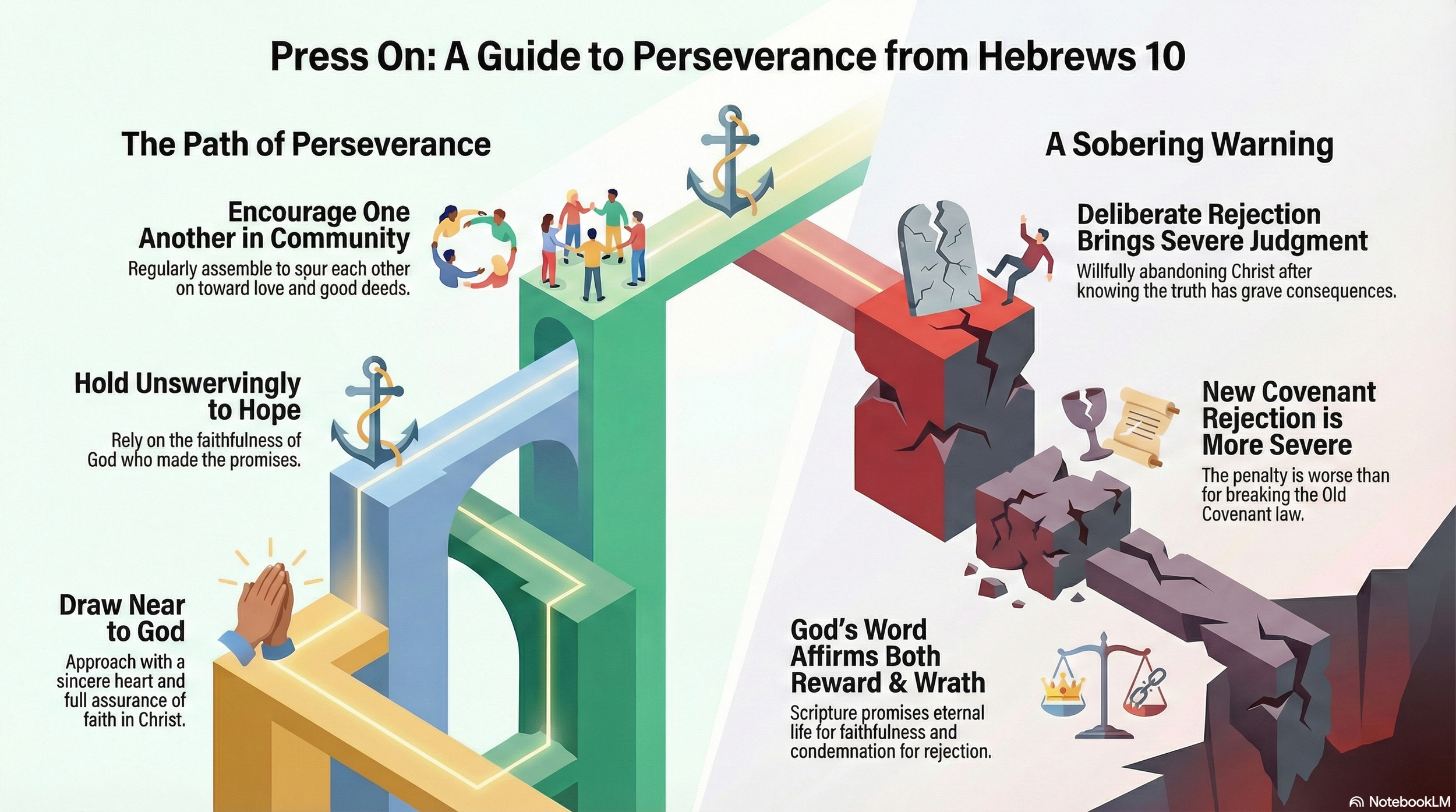 Press On: A Guide to Perseverance from Hebrews 10

The Path of Perseverance

Encourage One Another in Community
Regularly assemble to spur each other on toward love and good deeds.

Hold Unswervingly to Hope
Rely on the faithfulness of God who made the promises.

Draw Near to God
Approach with a sincere heart and full assurance of faith in Christ.

A Sobering Warning

Deliberate Rejection Brings Severe Judgment
Willfully abandoning Christ after knowing the truth has grave consequences.

New Covenant Rejection is More Severe
The penalty is worse than for breaking the Old Covenant law.

God's Word Affirms Both Reward & Wrath
Scripture promises eternal life for faithfulness and condemnation for rejection.

NotebookLM