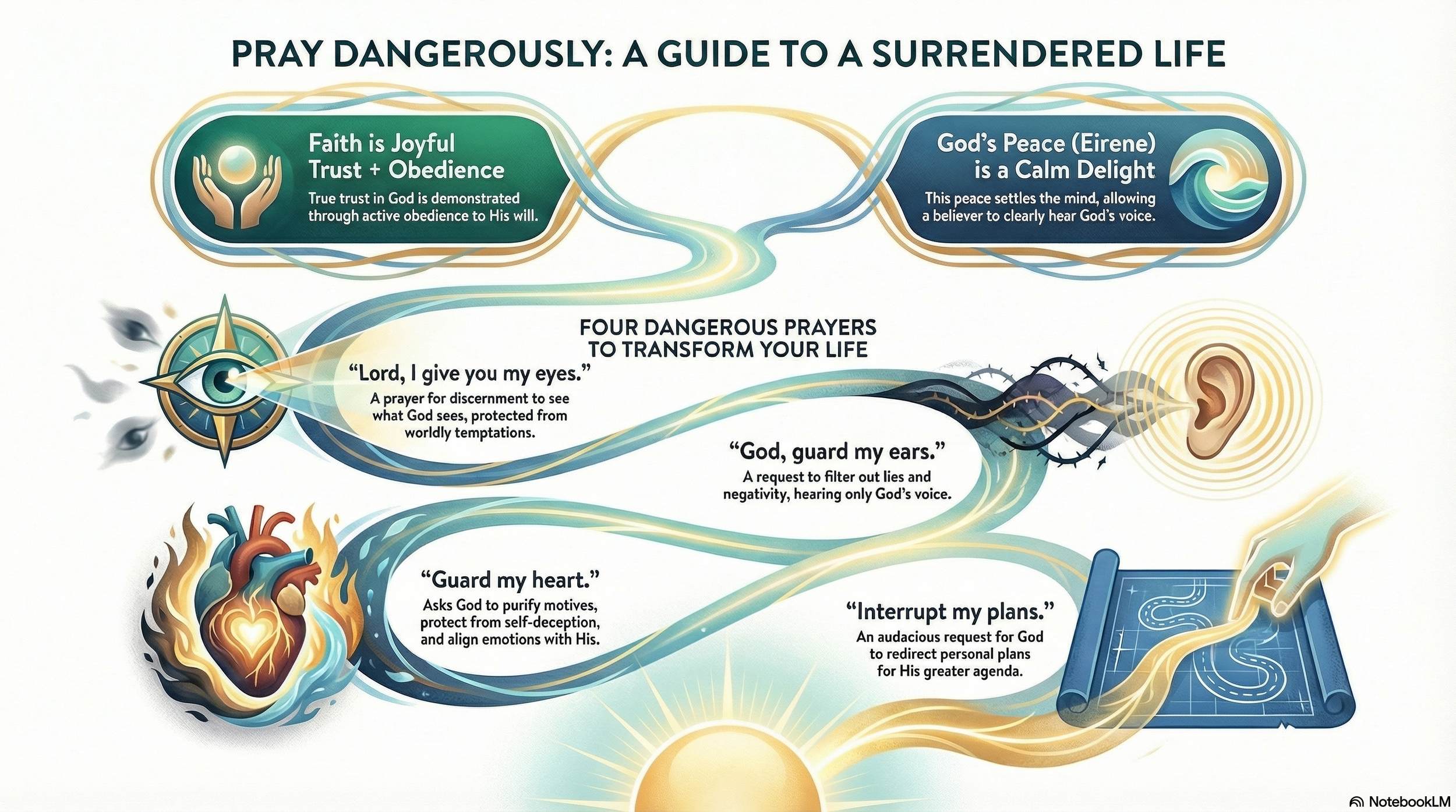 PRAY DANGEROUSLY: A GUIDE TO A SURRENDERED LIFE

Faith is Joyful Trust + Obedience

True trust in God is demonstrated through active obedience to His will.

God's Peace (Eirene) is a Calm Delight

This peace settles the mind, allowing a believer to clearly hear God's voice.

FOUR DANGEROUS PRAYERS TO TRANSFORM YOUR LIFE

"Lord, I give you my eyes."

A prayer for discernment to see what God sees, protected from worldly temptations.

"God, guard my ears."

A request to filter out lies and negativity, hearing only God's voice.

"Guard my heart."

Asks God to purify motives, protect from self-deception, and align emotions with His.

"Interrupt my plans."

An audacious request for God to redirect personal plans for His greater agenda.

NotebookLM