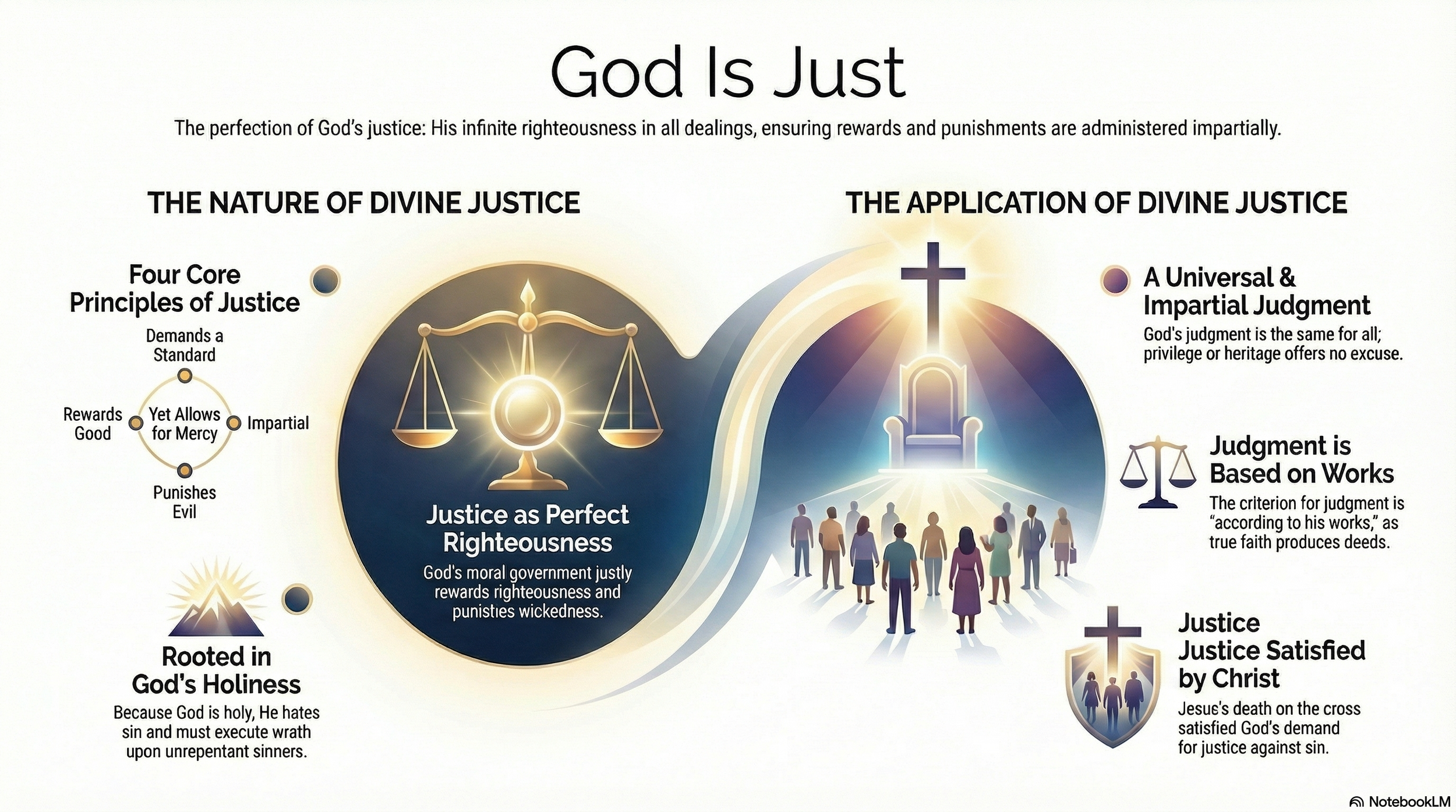 God Is Just

The perfection of God's justice: His infinite righteousness in all dealings, ensuring rewards and punishments are administered impartially.

THE NATURE OF DIVINE JUSTICE

Four Core Principles of Justice

Demands a Standard

Rewards Good

Yet Allows for Mercy

Impartial

Punishes Evil

Rooted in God's Holiness

Because God is holy, He hates sin and must execute wrath upon unrepentant sinners.

Justice as Perfect Righteousness

God's moral government justly rewards righteousness and punisties wickedness.

THE APPLICATION OF DIVINE JUSTICE

A Universal & Impartial Judgment

God's judgment is the same for all; privilege or heritage offers no excuse.

Judgment is Based on Works

The criterion for judgment is "according to his works," as true faith produces deeds.

Justice Justice Satisfied by Christ

Jesue's death on the cross satisfied God's demand for justice against sin.

NotebookLM