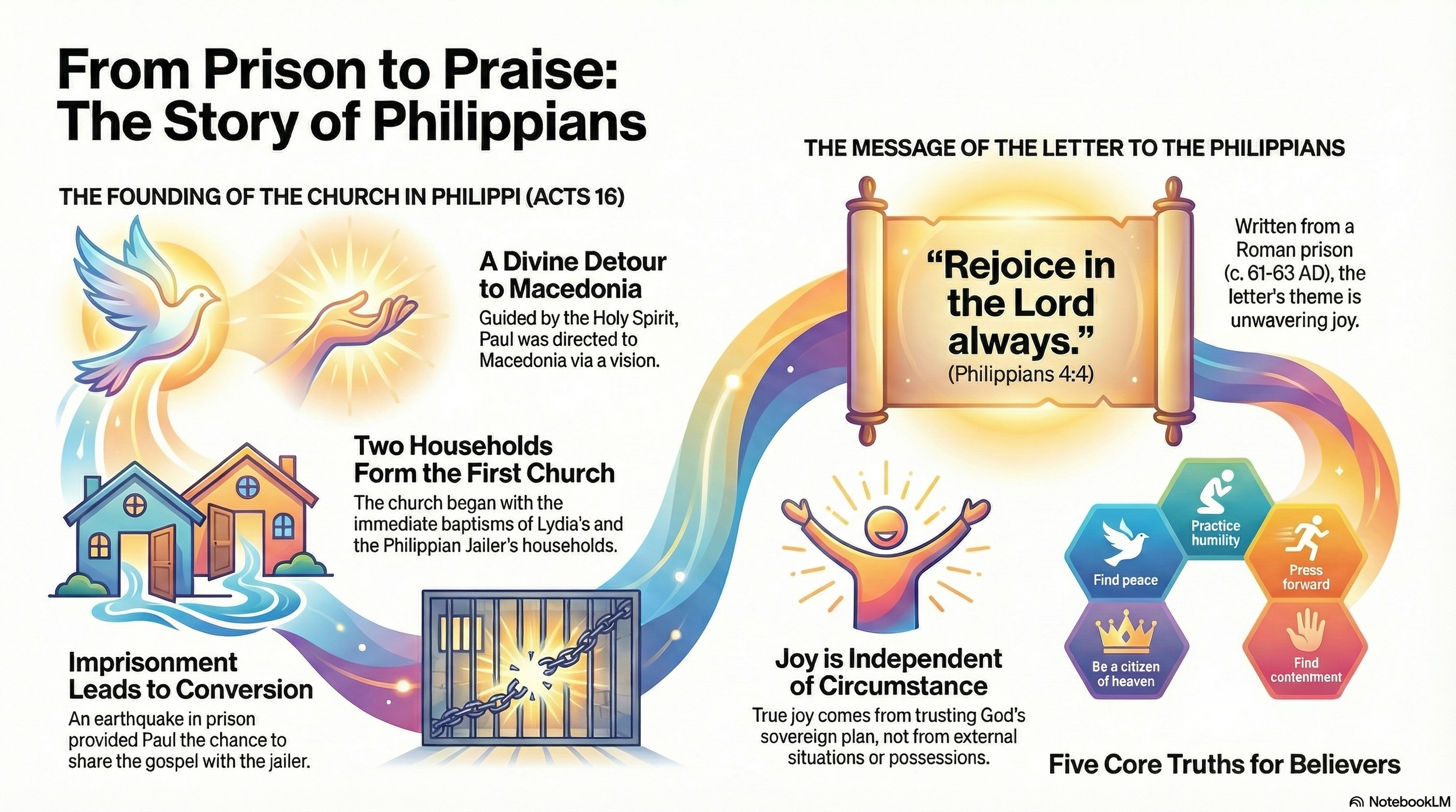 From Prison to Praise: The Story of Philippians

THE FOUNDING OF THE CHURCH IN PHILIPPI (ACTS 16)

A Divine Detour to Macedonia
Guided by the Holy Spirit, Paul was directed to Macedonia via a vision.

Two Households Form the First Church
The church began with the immediate baptisms of Lydia's and the Philippian Jailer's households.

Imprisonment Leads to Conversion
An earthquake in prison provided Paul the chance to share the gospel with the jailer.

THE MESSAGE OF THE LETTER TO THE PHILIPPIANS

"Rejoice in the Lord always."
(Philippians 4:4)

Written from a Roman prison (c. 61-63 AD), the letter's theme is unwavering joy.

Joy is Independent of Circumstance
True joy comes from trusting God's sovereign plan, not from external situations or possessions.

Find peace
Practice humility
Press forward
Be a citizen of heaven
Find contenment

Five Core Truths for Believers

NotebookLM