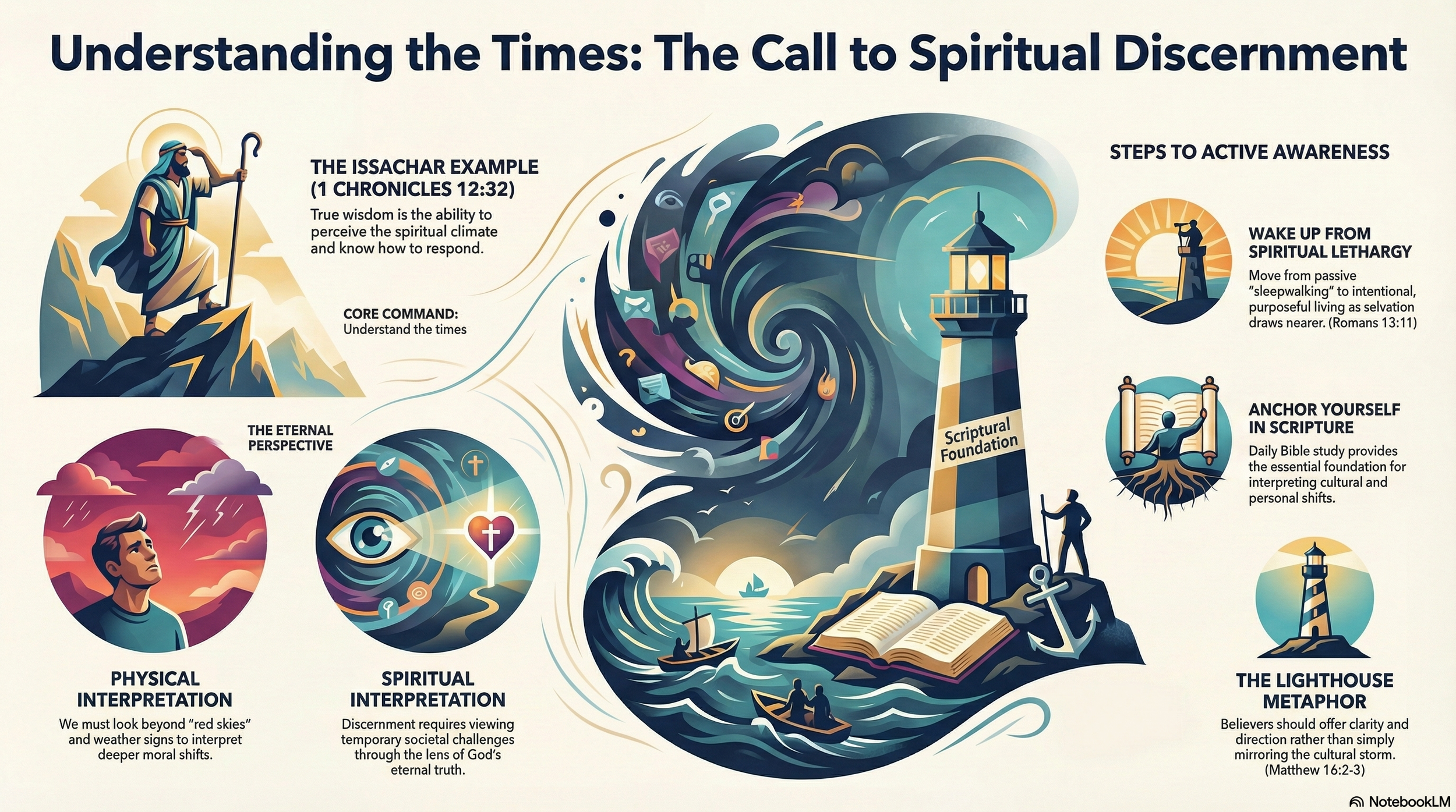 Understanding the Times: The Call to Spiritual Discernment

THE ISSACHAR EXAMPLE (1 CHRONICLES 12:32)

True wisdom is the ability to perceive the spiritual climate and know how to respond.

CORE COMMAND:
Understand the times

THE ETERNAL PERSPECTIVE

PHYSICAL INTERPRETATION

We must look beyond "red skies" and weather signs to interpret deeper moral shifts.

SPIRITUAL INTERPRETATION

Discernment requires viewing temporary societal challenges through the lens of God's eternal truth.

Scriptural Foundation

STEPS TO ACTIVE AWARENESS

WAKE UP FROM SPIRITUAL LETHARGY

Move from passive "sleepwalking" to intentional, purposeful living as selvation draws nearer. (Romans 13:11)

ANCHOR YOURSELF IN SCRIPTURE

Daily Bible study provides the essential foundation for interpreting cultural and personal shifts.

THE LIGHTHOUSE METAPHOR

Believers should offer clarity and direction rather than simply mirroring the cultural storm. (Matthew 16:2-3)

NotebookLM