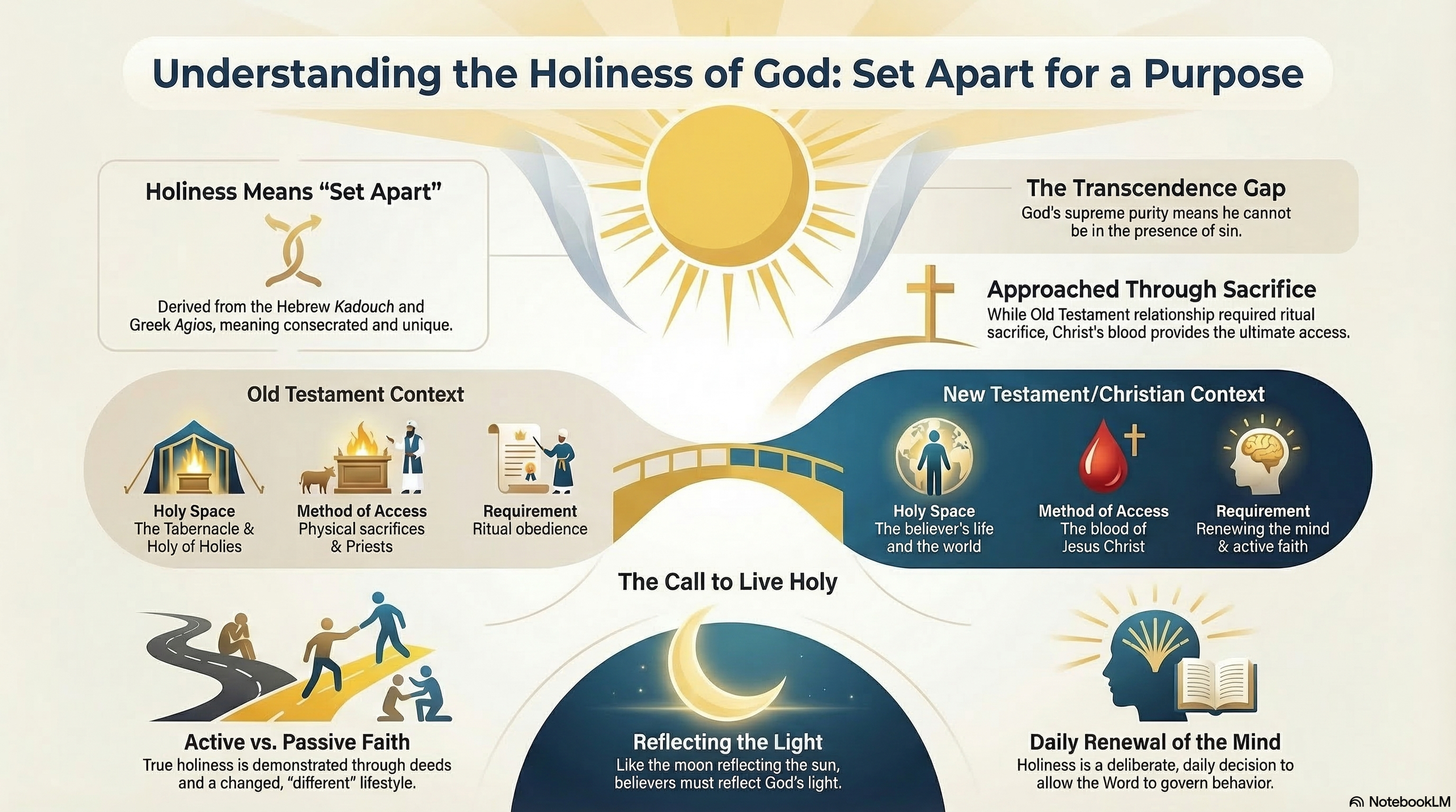 Understanding the Holiness of God: Set Apart for a Purpose

Holiness Means "Set Apart"

Derived from the Hebrew Kadouch and Greek Agios, meaning consecrated and unique.

The Transcendence Gap
God's supreme purity means he cannot be in the presence of sin.

Approached Through Sacrifice
While Old Testament relationship required ritual sacrifice, Christ's blood provides the ultimate access.

Old Testament Context

Holy Space
The Tabernacle & Holy of Holies

Method of Access
Physical sacrifices & Priests

Requirement
Ritual obedience

New Testament/Christian Context

Holy Space
The believer's life and the world

Method of Access
The blood of Jesus Christ

Requirement
Renewing the mind & active faith

The Call to Live Holy

Active vs. Passive Faith
True holiness is demonstrated through deeds and a changed, "different" lifestyle.

Reflecting the Light
Like the moon reflecting the sun, believers must reflect God's light.

Daily Renewal of the Mind
Holiness is a deliberate, daily decision to allow the Word to govern behavior.

NotebookLM