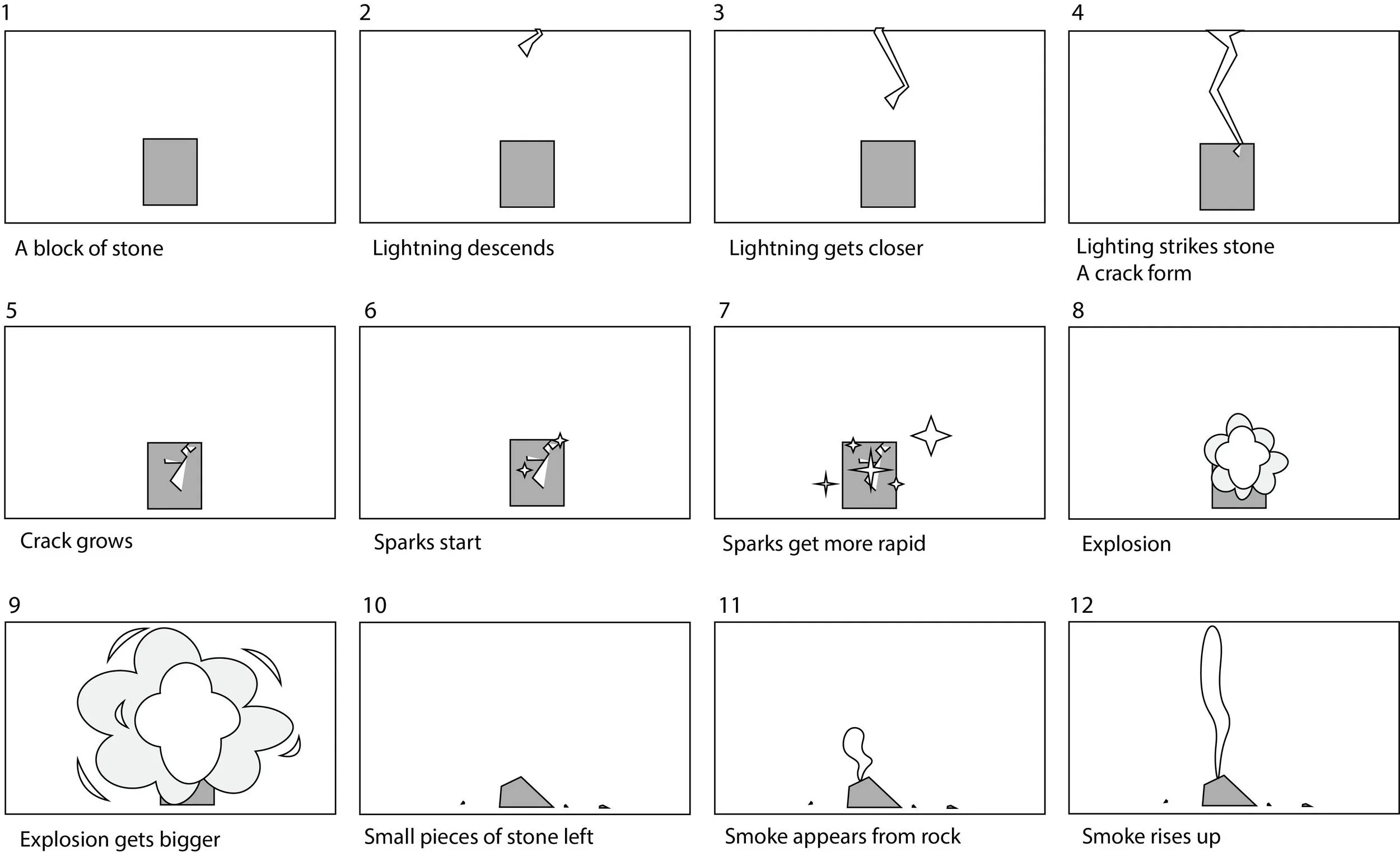 1

A block of stone

2

Lightning descends

3

Lightning gets closer

4

Lighting strikes stone
A crack form

5

Crack grows

6

Sparks start

7

Sparks get more rapid

8

Explosion

9

Explosion gets bigger

10

Small pieces of stone left

11

Smoke appears from rock

12

Smoke rises up