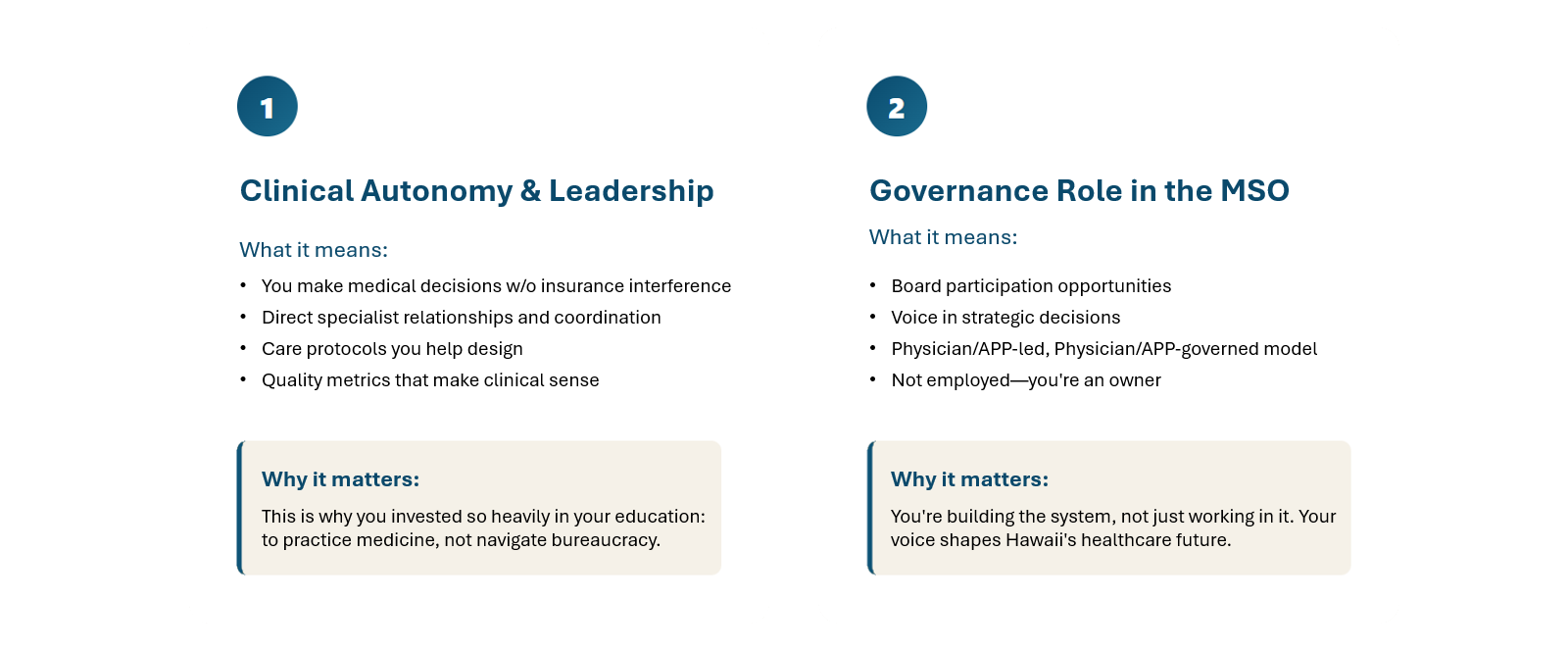 1

Clinical Autonomy & Leadership

What it means:

• You make medical decisions w/o insurance interference
• Direct specialist relationships and coordination
• Care protocols you help design
• Quality metrics that make clinical sense

Why it matters:

This is why you invested so heavily in your education: to practice medicine, not navigate bureaucracy.

2

Governance Role in the MSO

What it means:

• Board participation opportunities
• Voice in strategic decisions
• Physician/APP-led, Physician/APP-governed model
• Not employed—you're an owner

Why it matters:

You're building the system, not just working in it. Your voice shapes Hawaii's healthcare future.