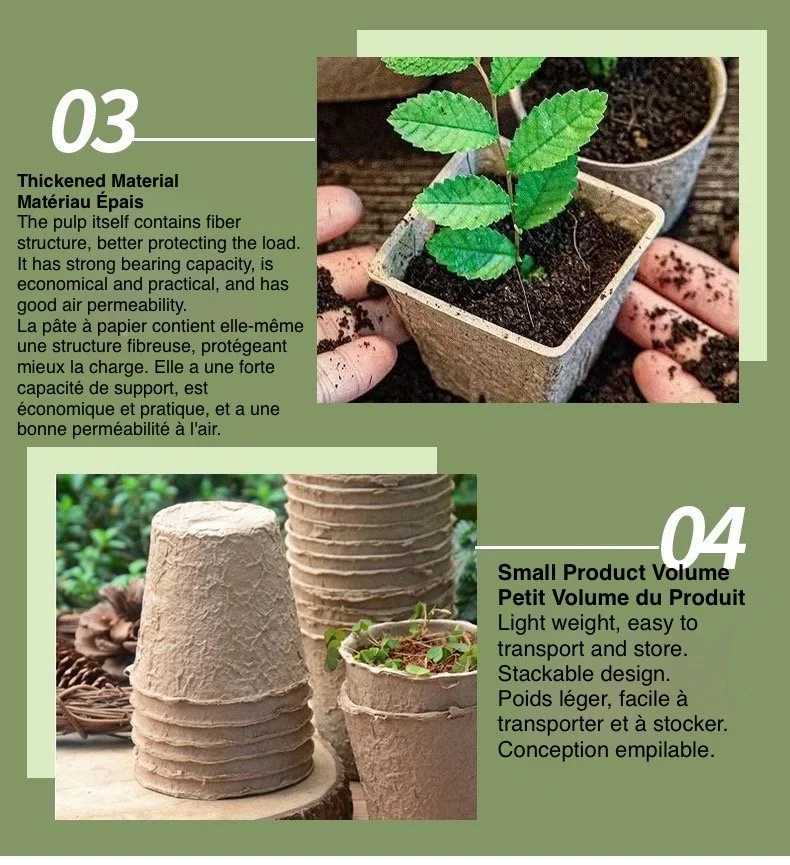 03

Thickened Material
Matériau Épais
The pulp itself contains fiber structure, better protecting the load. It has strong bearing capacity, is economical and practical, and has good air permeability.
La pâte à papier contient elle-même une structure fibreuse, protégeant mieux la charge. Elle a une forte capacité de support, est économique et pratique, et a une bonne perméabilité à l'air.

04

Small Product Volume
Petit Volume du Produit
Light weight, easy to transport and store. Stackable design.
Poids léger, facile à transporter et à stocker. Conception empilable.