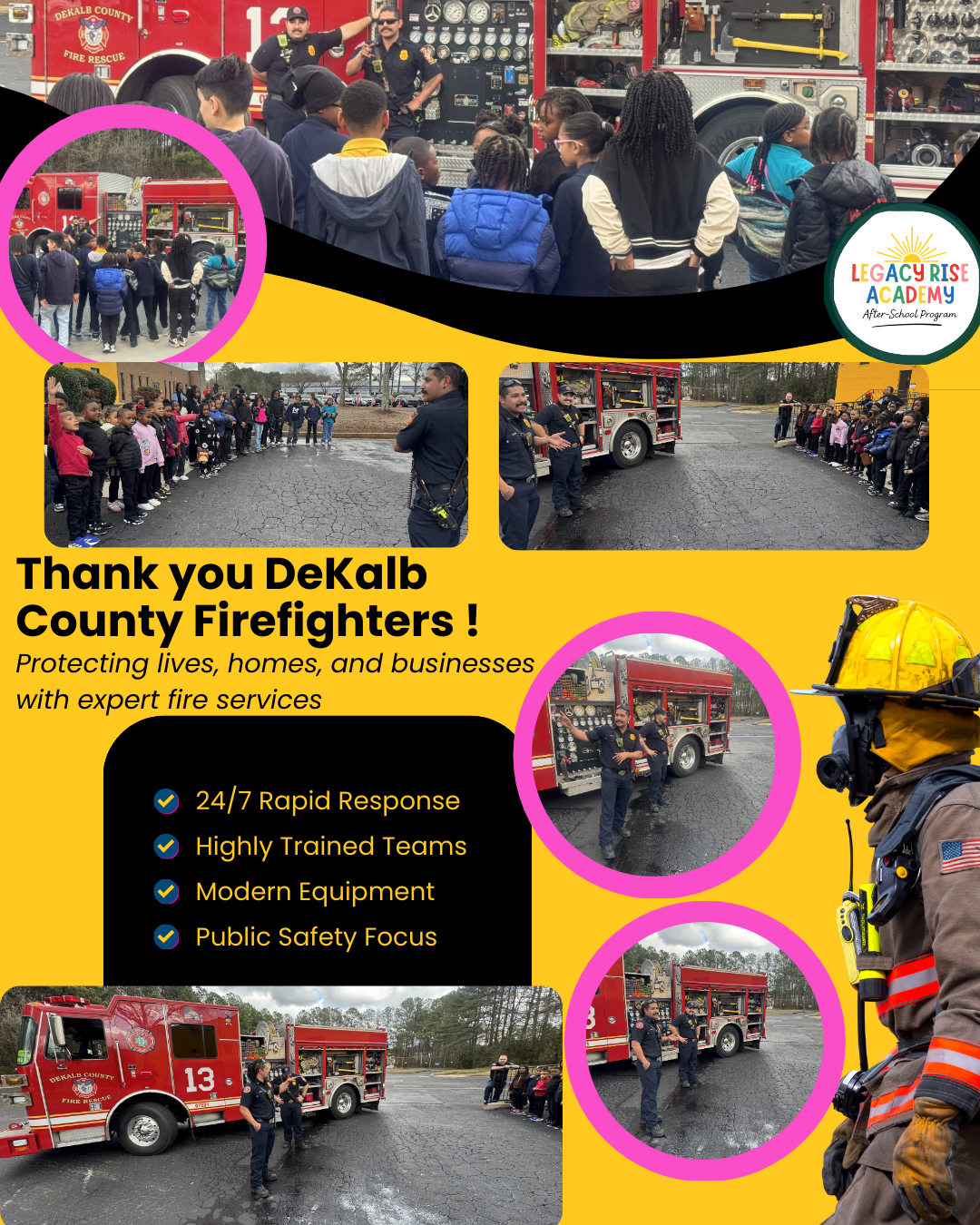 DEKALB COUNTY FIRE RESCUE

LEGACY RISE ACADEMY
After-School Program

Thank you DeKalb County Firefighters !
Protecting lives, homes, and businesses with expert fire services

24/7 Rapid Response
Highly Trained Teams
Modern Equipment
Public Safety Focus

DEKALB COUNTY FIRE RESCUE
13