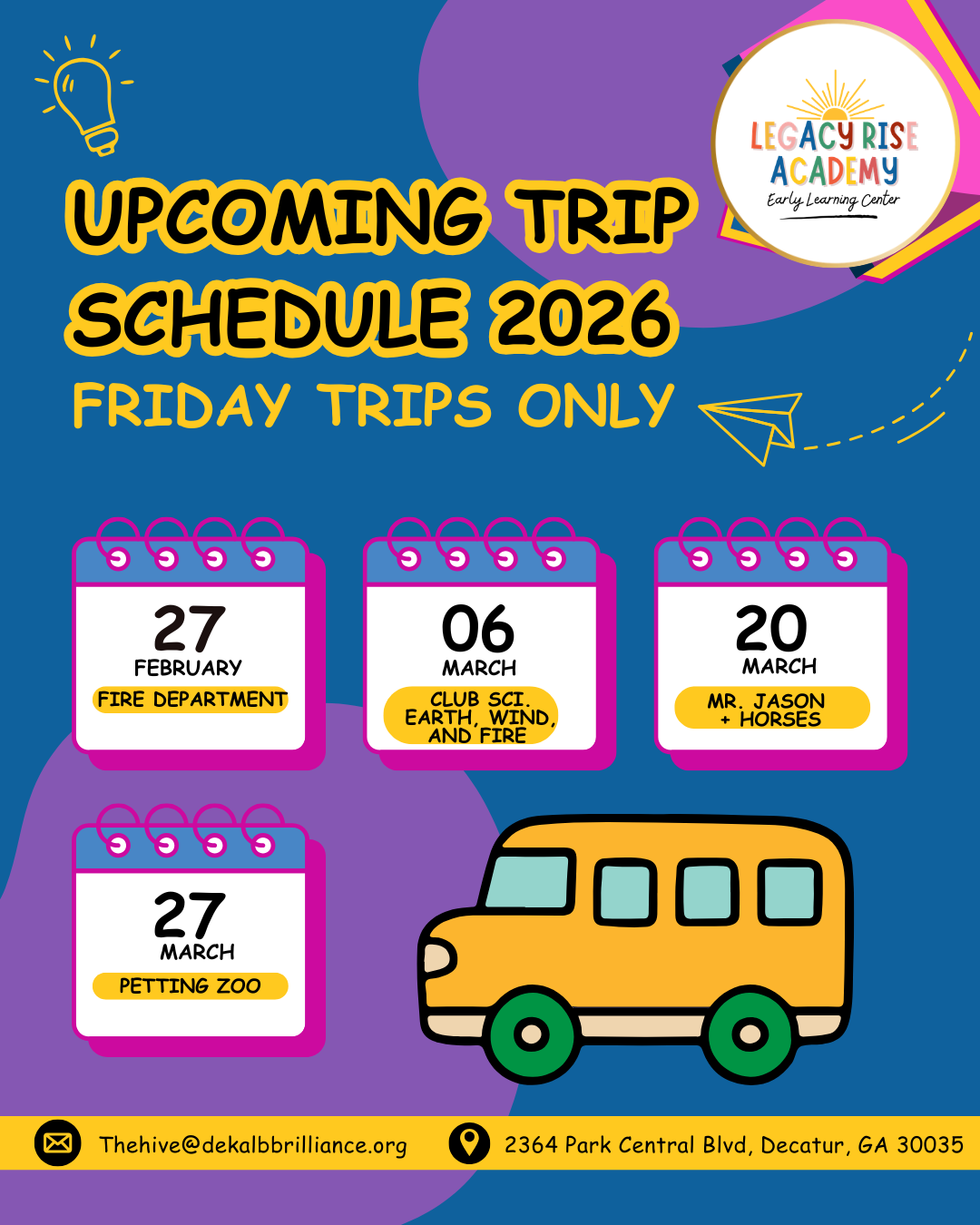 LEGACY RISE ACADEMY
Early Learning Center

UPCOMING TRIP SCHEDULE 2026
FRIDAY TRIPS ONLY

27
FEBRUARY
FIRE DEPARTMENT

06
MARCH
CLUB SCI. EARTH, WIND, AND FIRE

20
MARCH
MR. JASON + HORSES

27
MARCH
PETTING ZOO

Thehive@dekalbbrilliance.org
2364 Park Central Blvd, Decatur, GA 30035