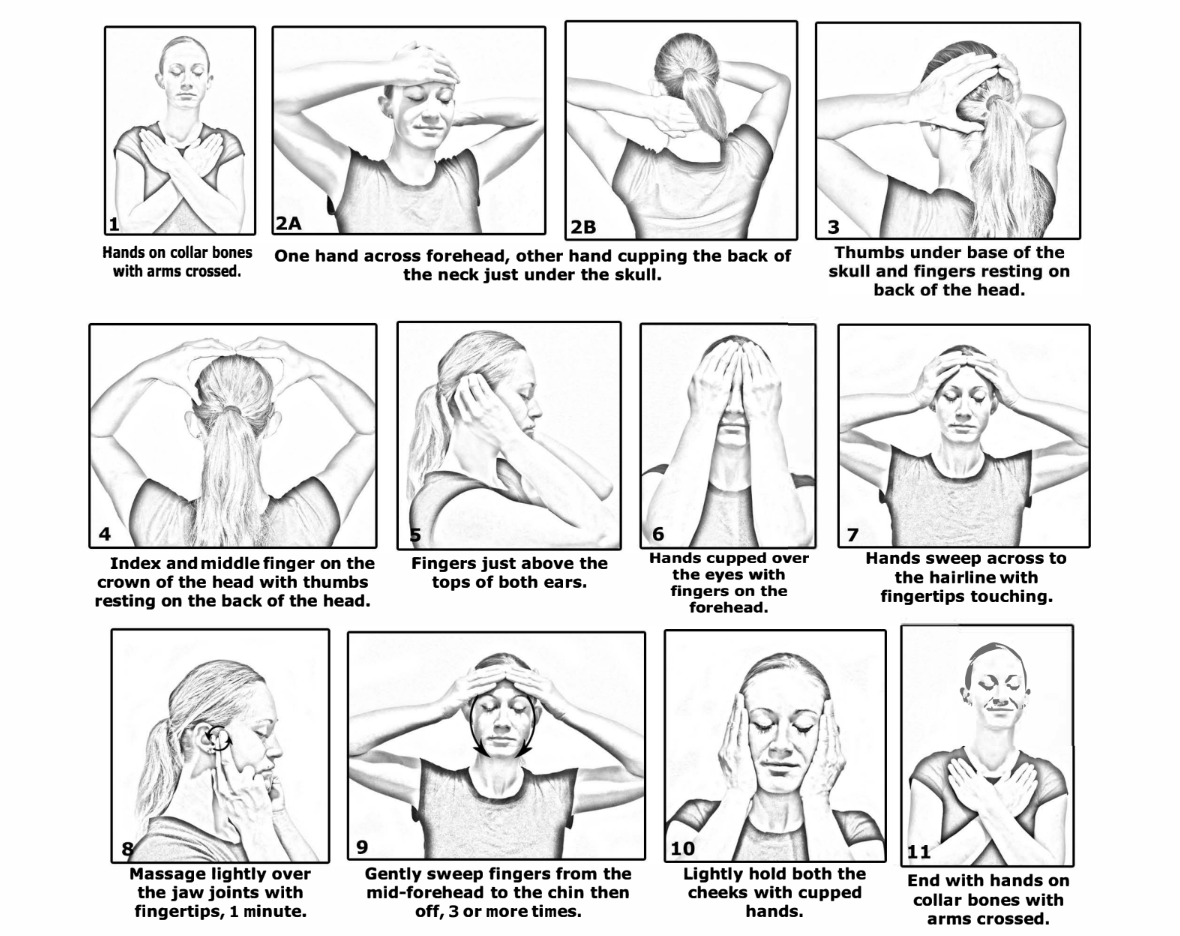 1
Hands on collar bones with arms crossed.

2A

2B
One hand across forehead, other hand cupping the back of the neck just under the skull.

3
Thumbs under base of the skull and fingers resting on back of the head.

4
Index and middle finger on the crown of the head with thumbs resting on the back of the head.

5
Fingers just above the tops of both ears.

6
Hands cupped over the eyes with fingers on the forehead.

7
Hands sweep across to the hairline with fingertips touching.

8
Massage lightly over the jaw joints with fingertips, 1 minute.

9
Gently sweep fingers from the mid-forehead to the chin then off, 3 or more times.

10
Lightly hold both the cheeks with cupped hands.

11
End with hands on collar bones with arms crossed.