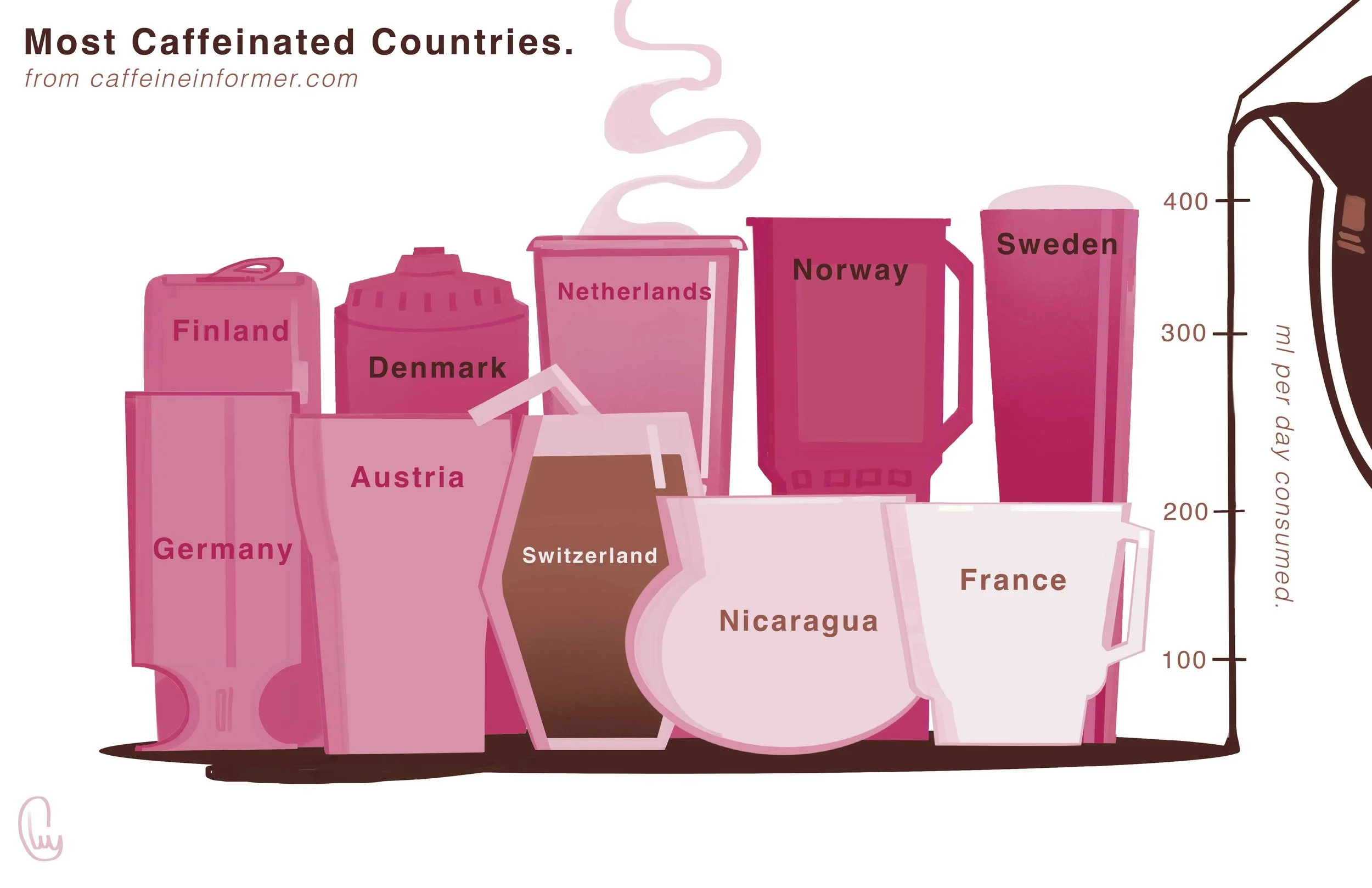 Most Caffeinated Countries.
from caffeineinformer.com

Finland
Denmark
Netherlands
Norway
Sweden
Germany
Austria
Switzerland
Nicaragua
France

400
300
200
100
ml per day consumed.