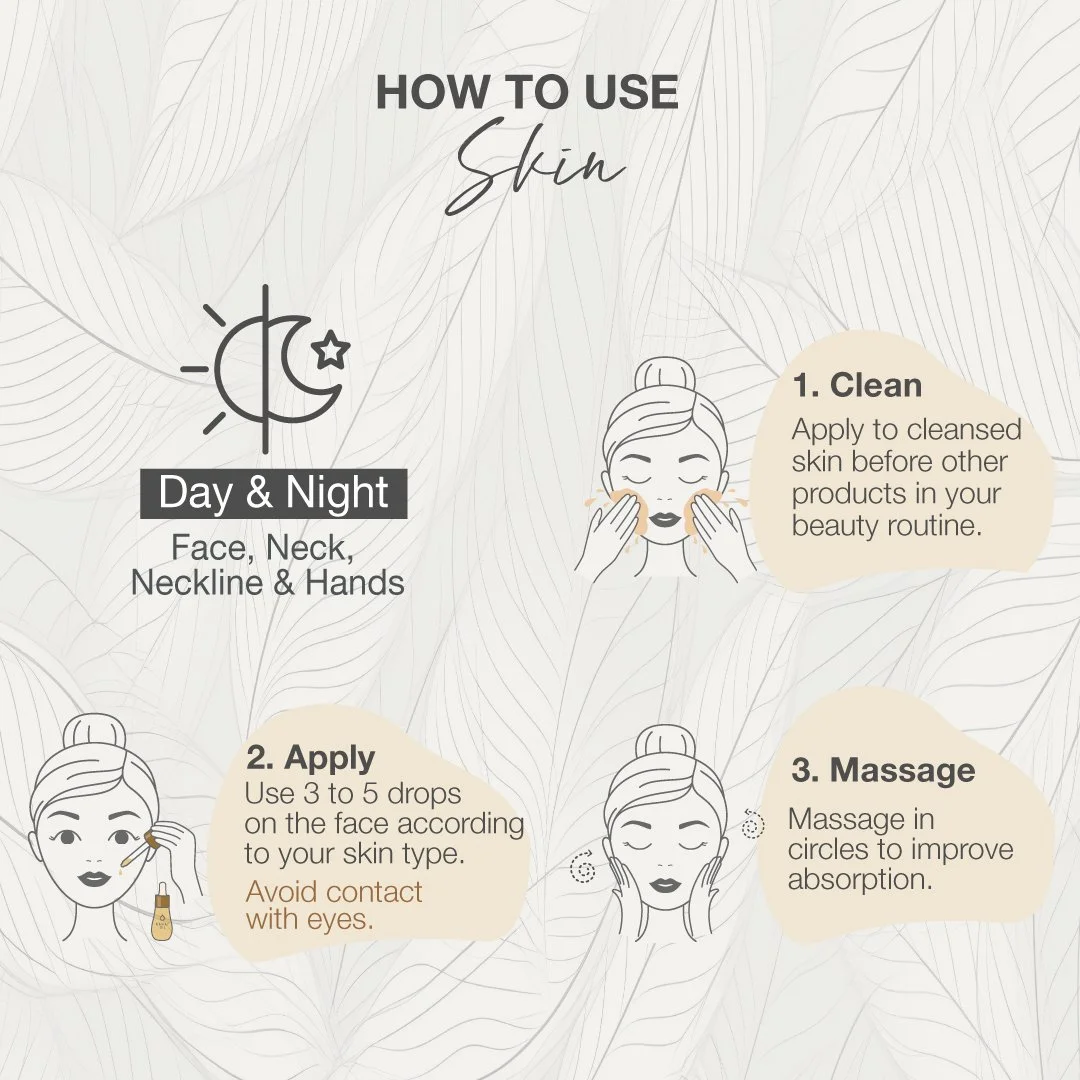 HOW TO USE
Skin

Day & Night
Face, Neck, Neckline & Hands

1. Clean
Apply to cleansed skin before other products in your beauty routine.

2. Apply
Use 3 to 5 drops on the face according to your skin type.
Avoid contact with eyes.

3. Massage
Massage in circles to improve absorption.