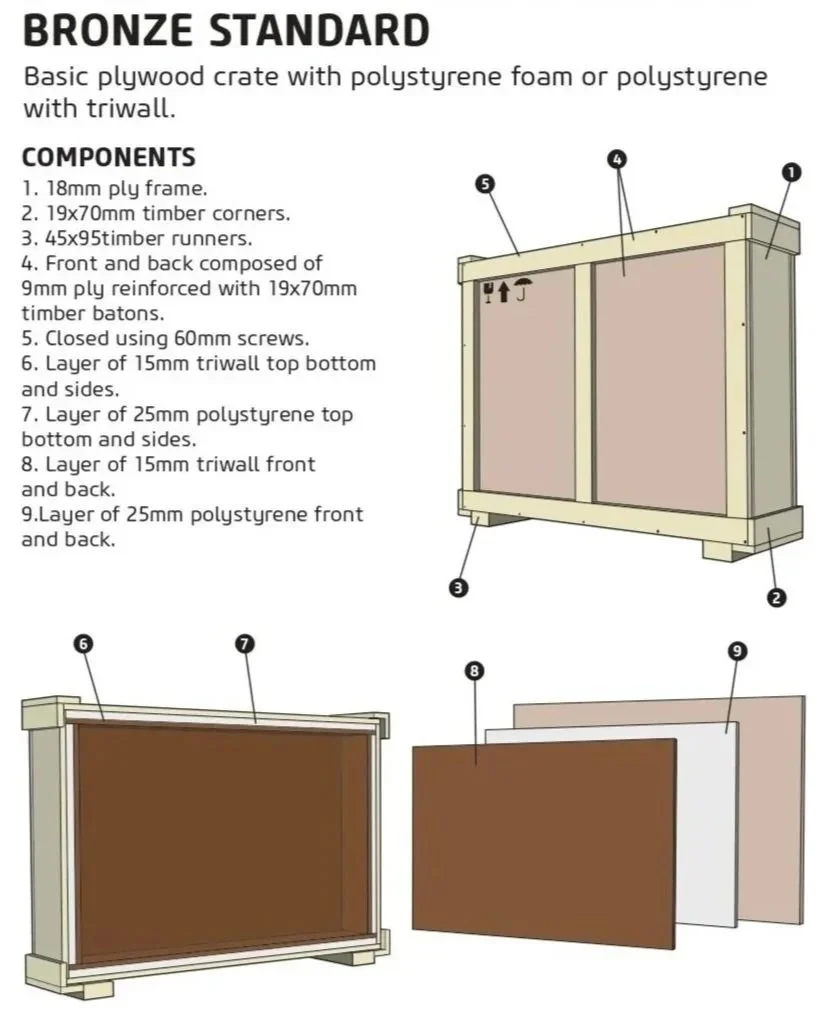 BRONZE STANDARD
Basic plywood crate with polystyrene foam or polystyrene with triwall.

COMPONENTS
1. 18mm ply frame.
2. 19x70mm timber corners.
3. 45x95timber runners.
4. Front and back composed of 9mm ply reinforced with 19x70mm timber batons.
5. Closed using 60mm screws.
6. Layer of 15mm triwall top bottom and sides.
7. Layer of 25mm polystyrene top bottom and sides.
8. Layer of 15mm triwall front and back.
9.Layer of 25mm polystyrene front and back.

5
4
1
3
2
6
7
8
9