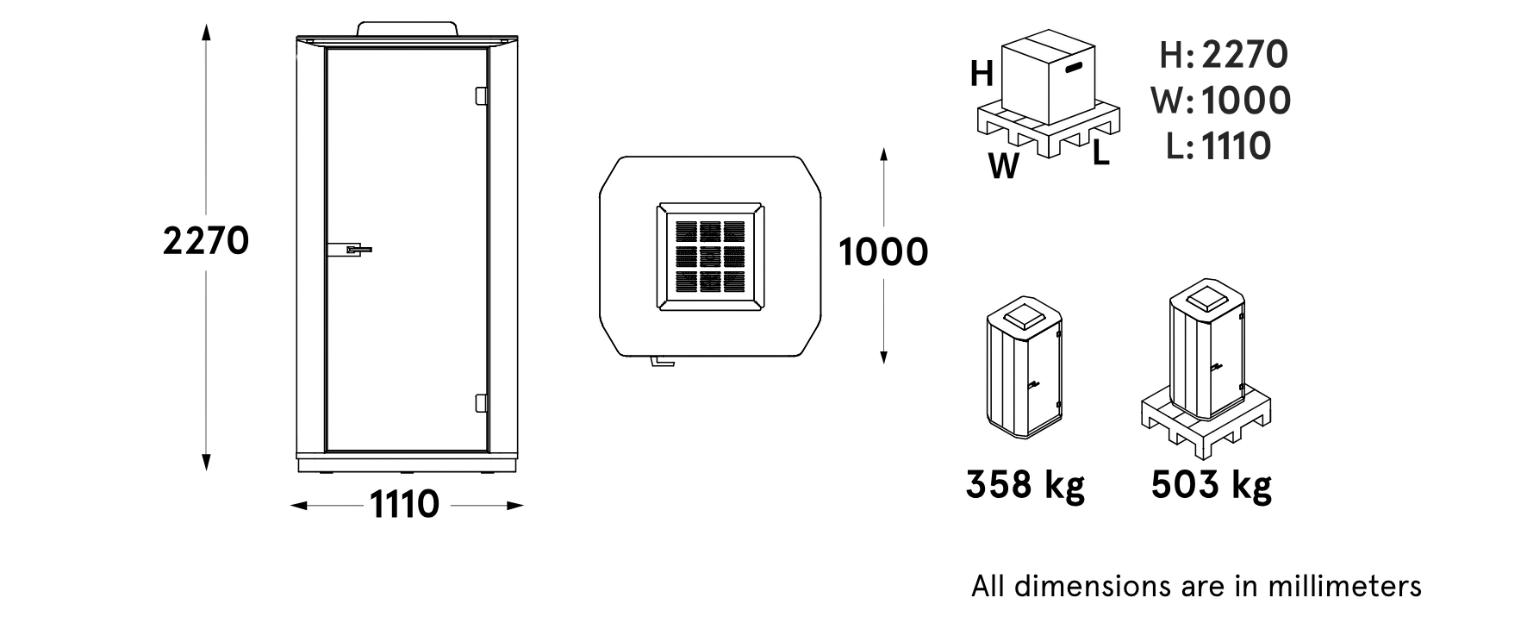 2270

1110

1000

H
W
L

H: 2270
W: 1000
L: 1110

358 kg

503 kg

All dimensions are in millimeters